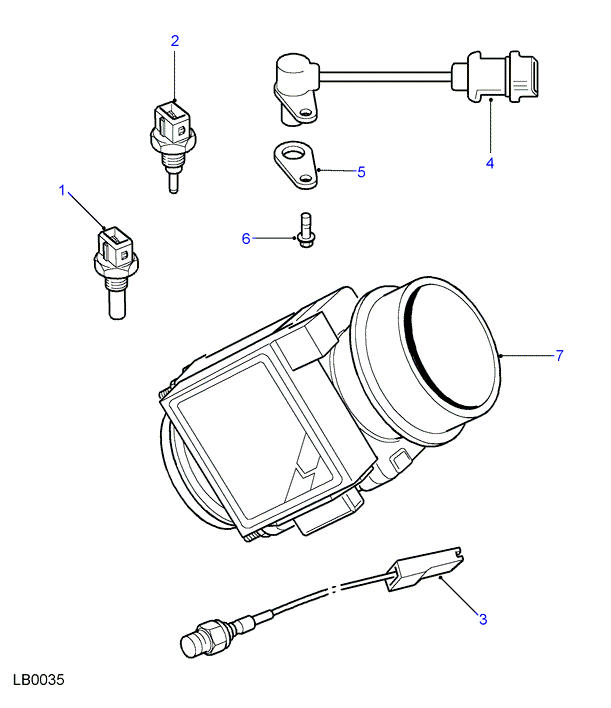 2
4
5
1
6
7
3
LB0035