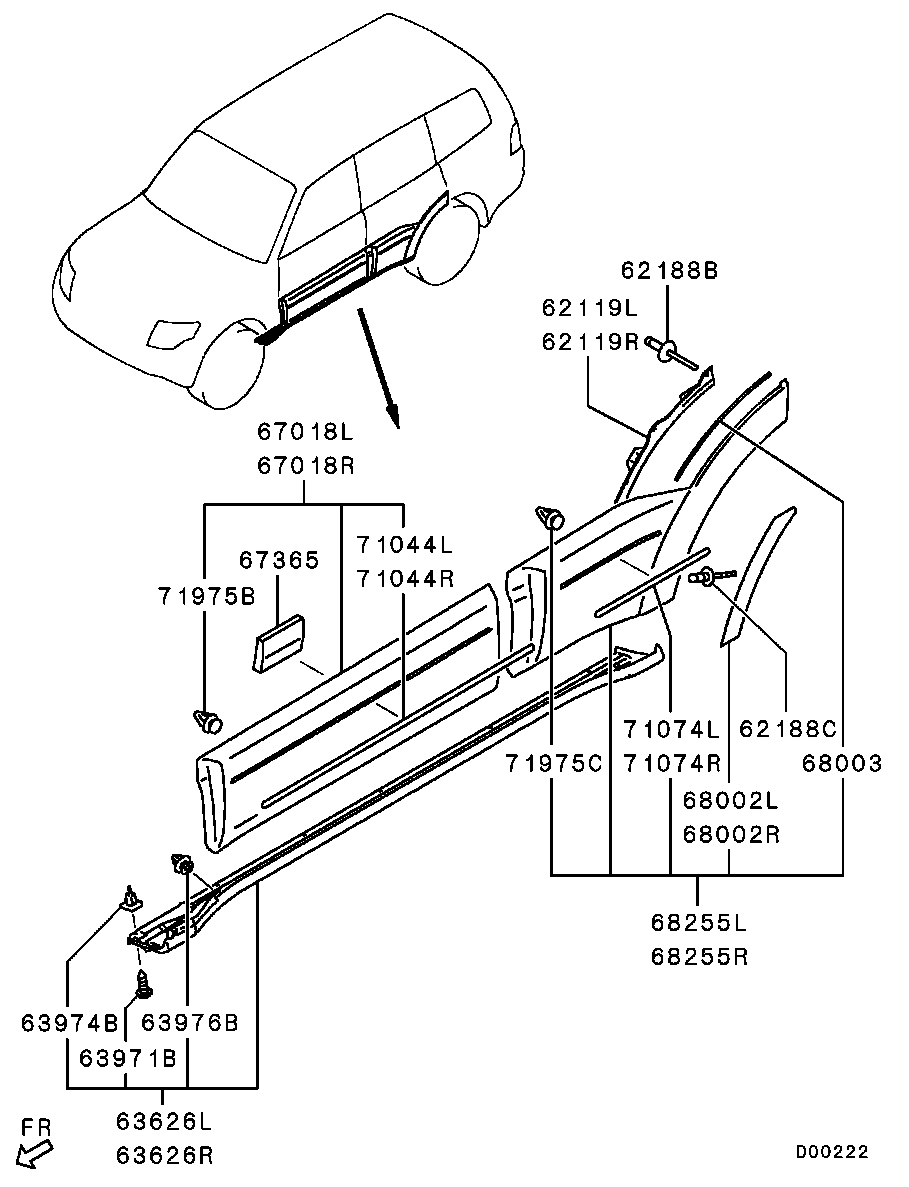 62188B
62119L
62119R
67018L
67018R
67365
71044L
71044R
71975B
71975C
71074L
71074R
62188C
68003
68002L
68002R
68255L
68255R
63974B
63976B
63971B
63626L
63626R
FR
D00222