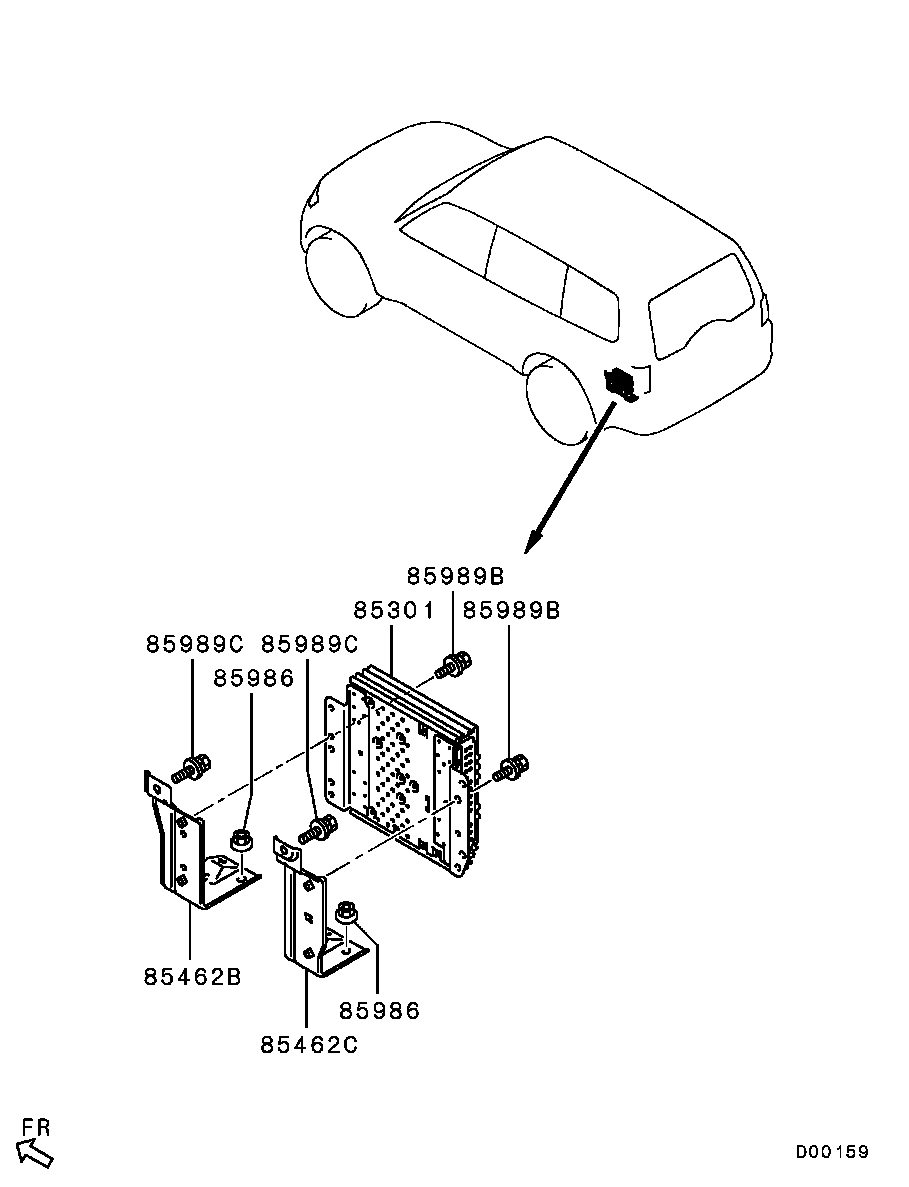 85989B
85301
85989B
85989C
85989C
85986
85462B
85986
85462C
FR
D00159