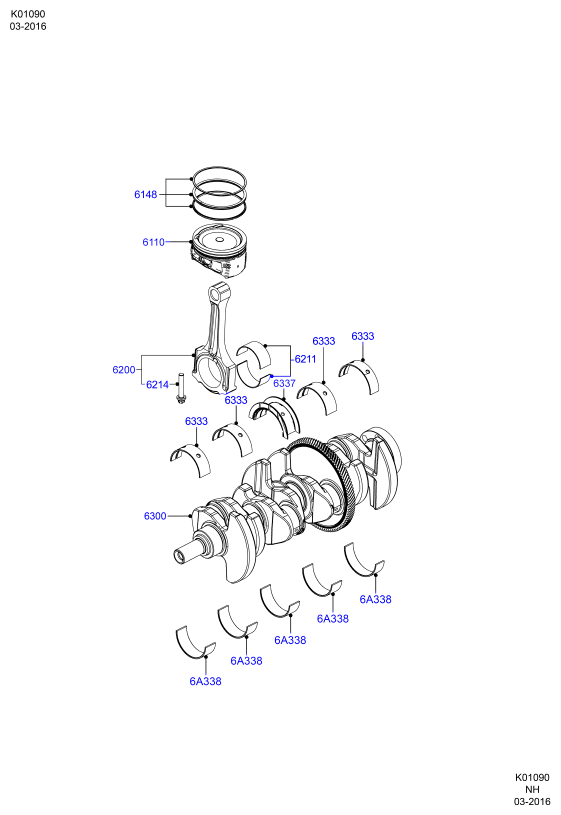 K01090
03-2016

6148
6110
6200
6214
6211
6333
6333
6337
6333
6333
6300
6A338
6A338
6A338
6A338
6A338

K01090
NH
03-2016