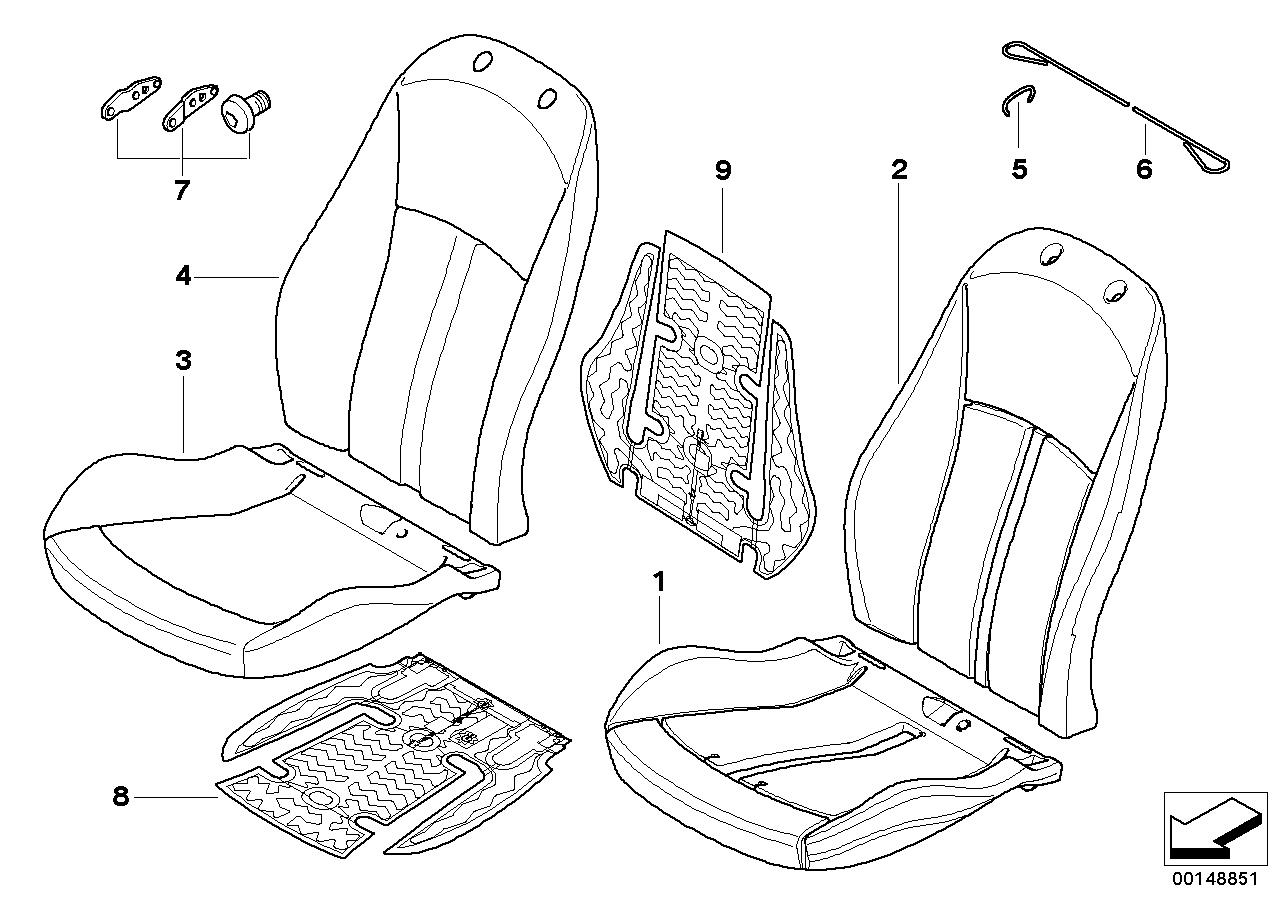 7

4

3

9

2

5

6

1

8

00148851