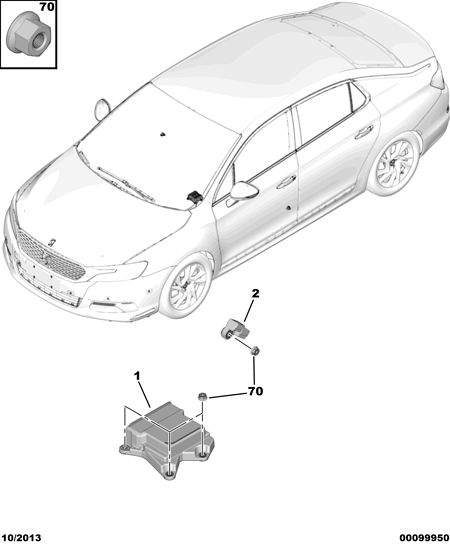 70

2

1

70

10/2013

00099950