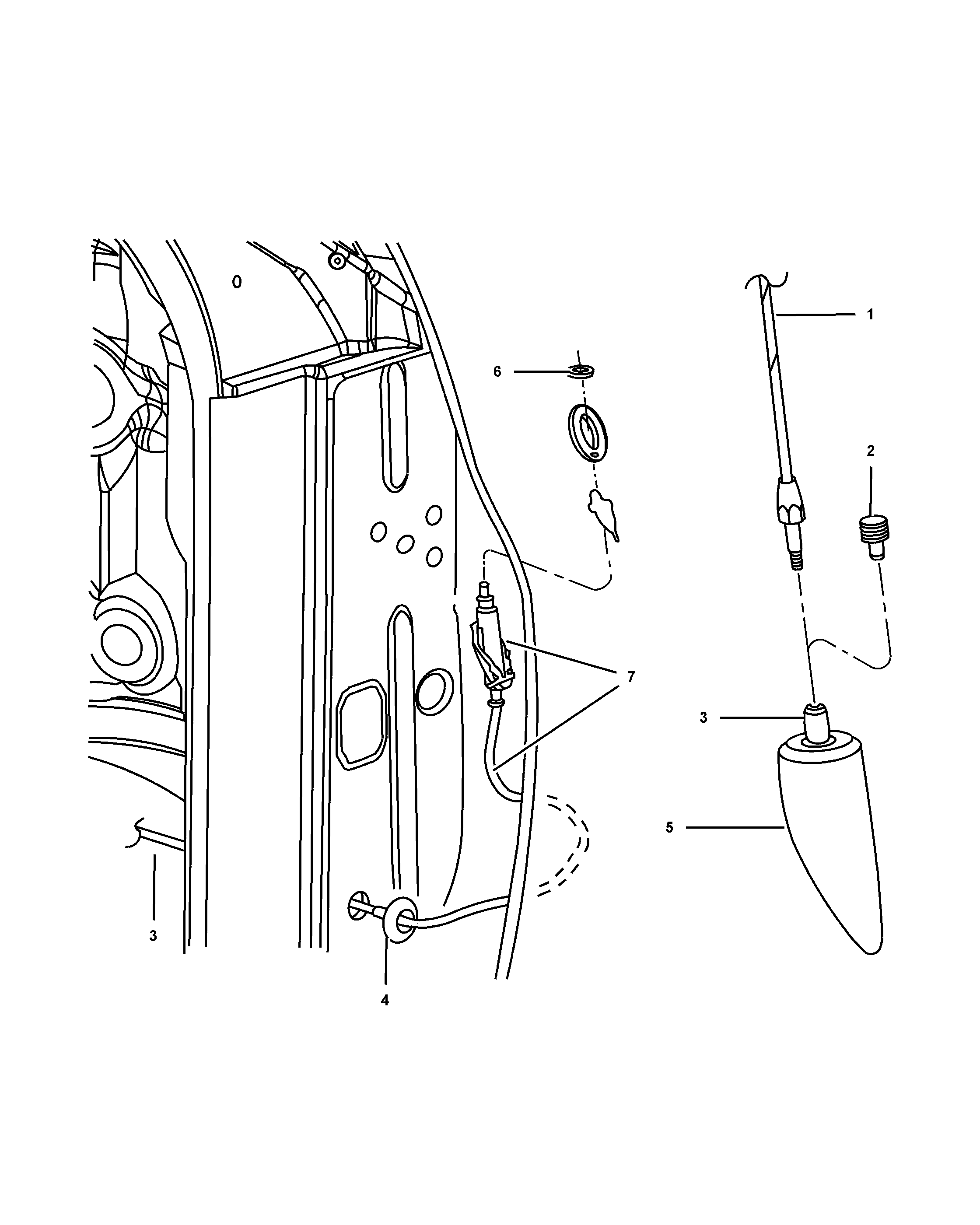 1
6
2
7
3
5
3
4