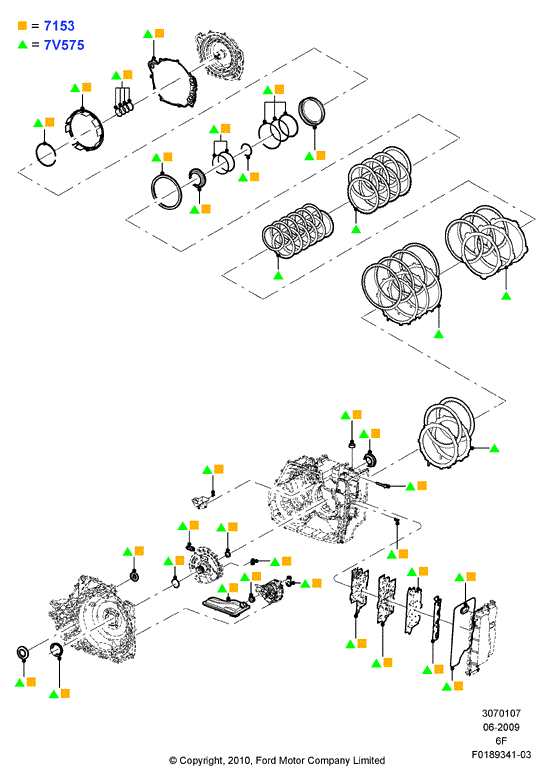 = 7153
= 7V575

3070107
06-2009
6F
F0189341-03

© Copyright, 2010, Ford Motor Company Limited