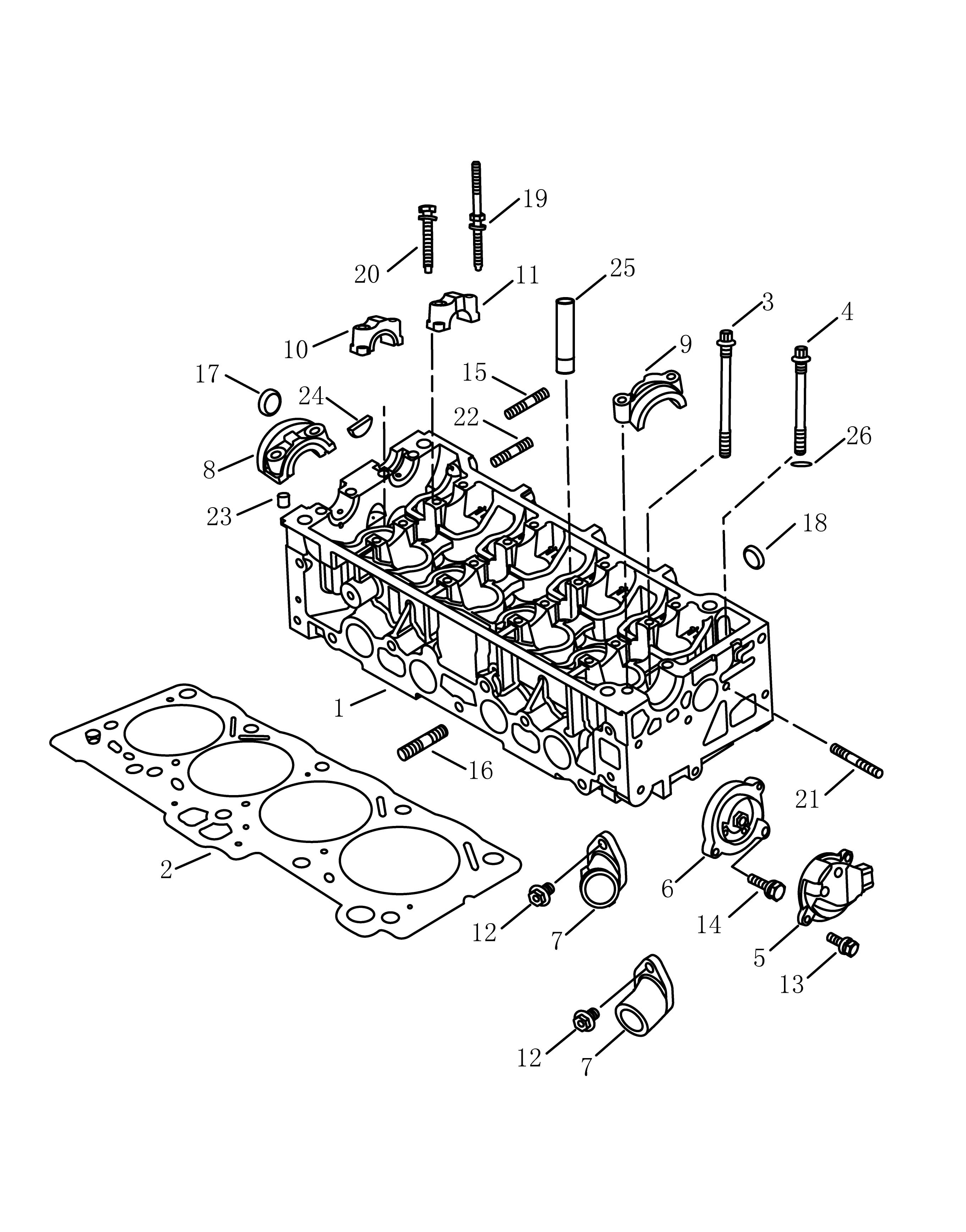 19
20
11
25
3
4
10
9
17
15
24
22
26
8
23
18
1
16
21
2
6
12
7
14
5
13
12
7