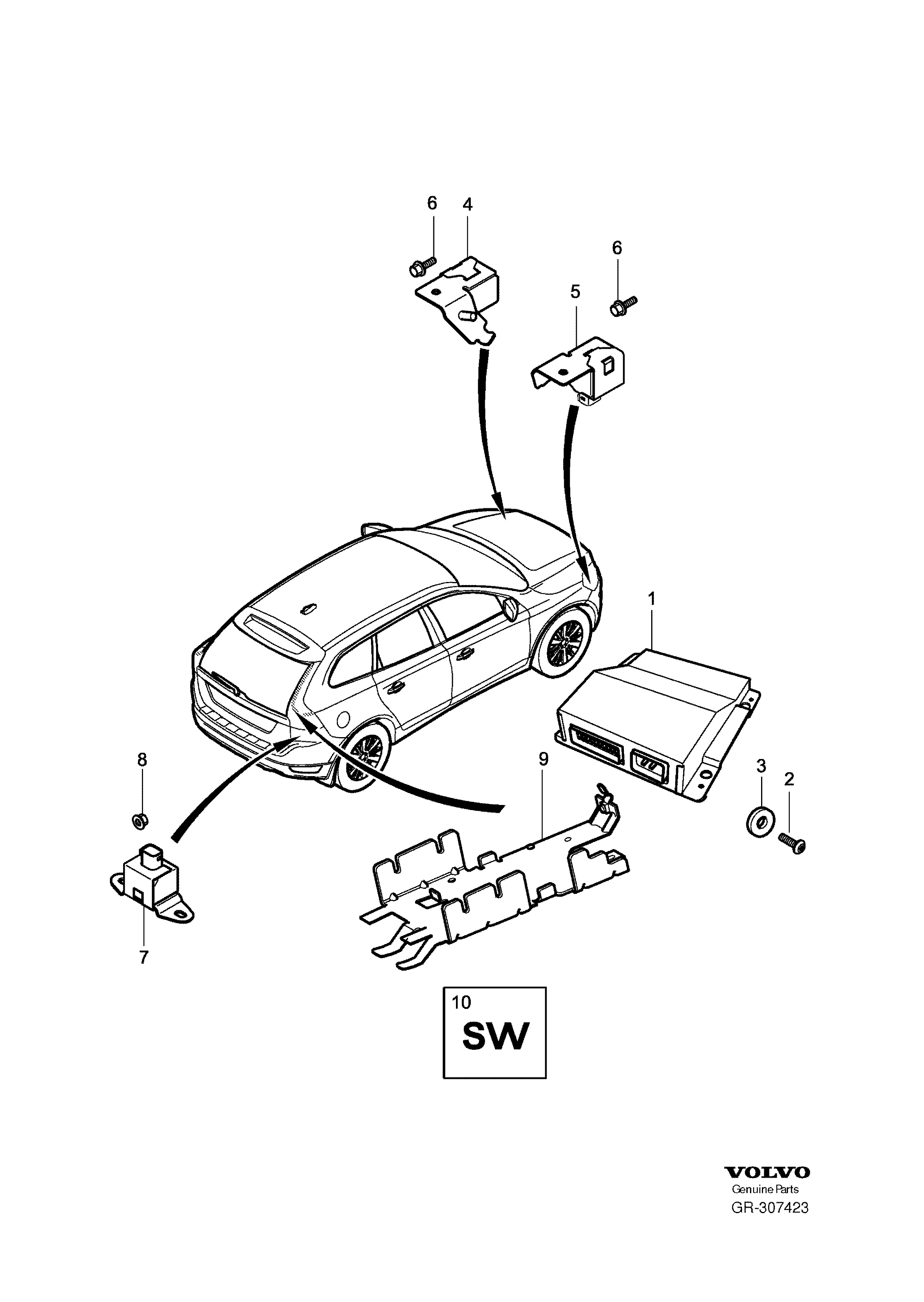 6
4
6
5
1
8
9
3
2
7
10
SW

VOLVO
Genuine Parts
GR-307423