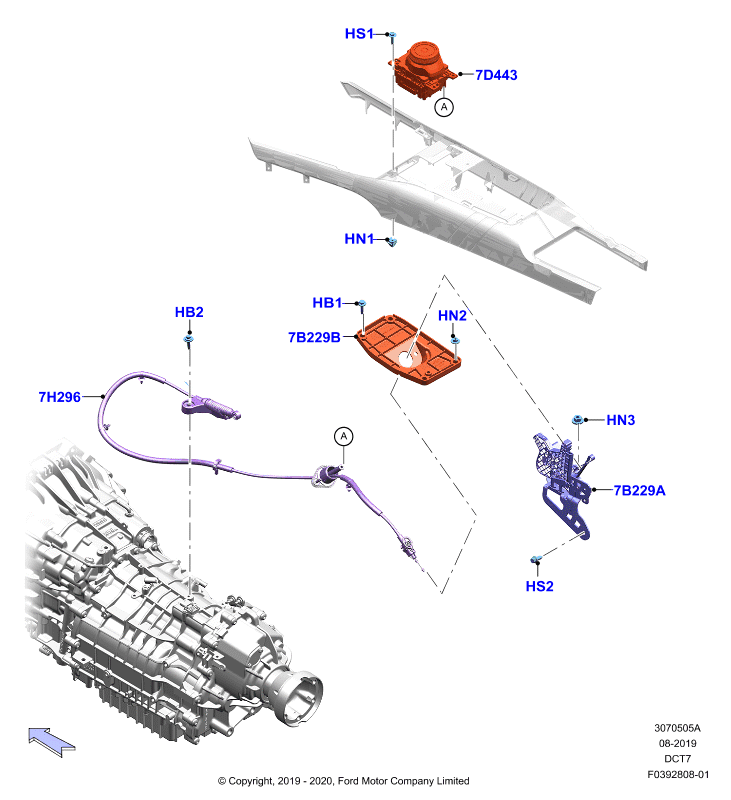 HS1
7D443
A
HN1
HB1
HN2
7B229B
HB2
7H296
A
HN3
7B229A
HS2
3070505A
08-2019
DCT7
F0392808-01
© Copyright, 2019 - 2020, Ford Motor Company Limited