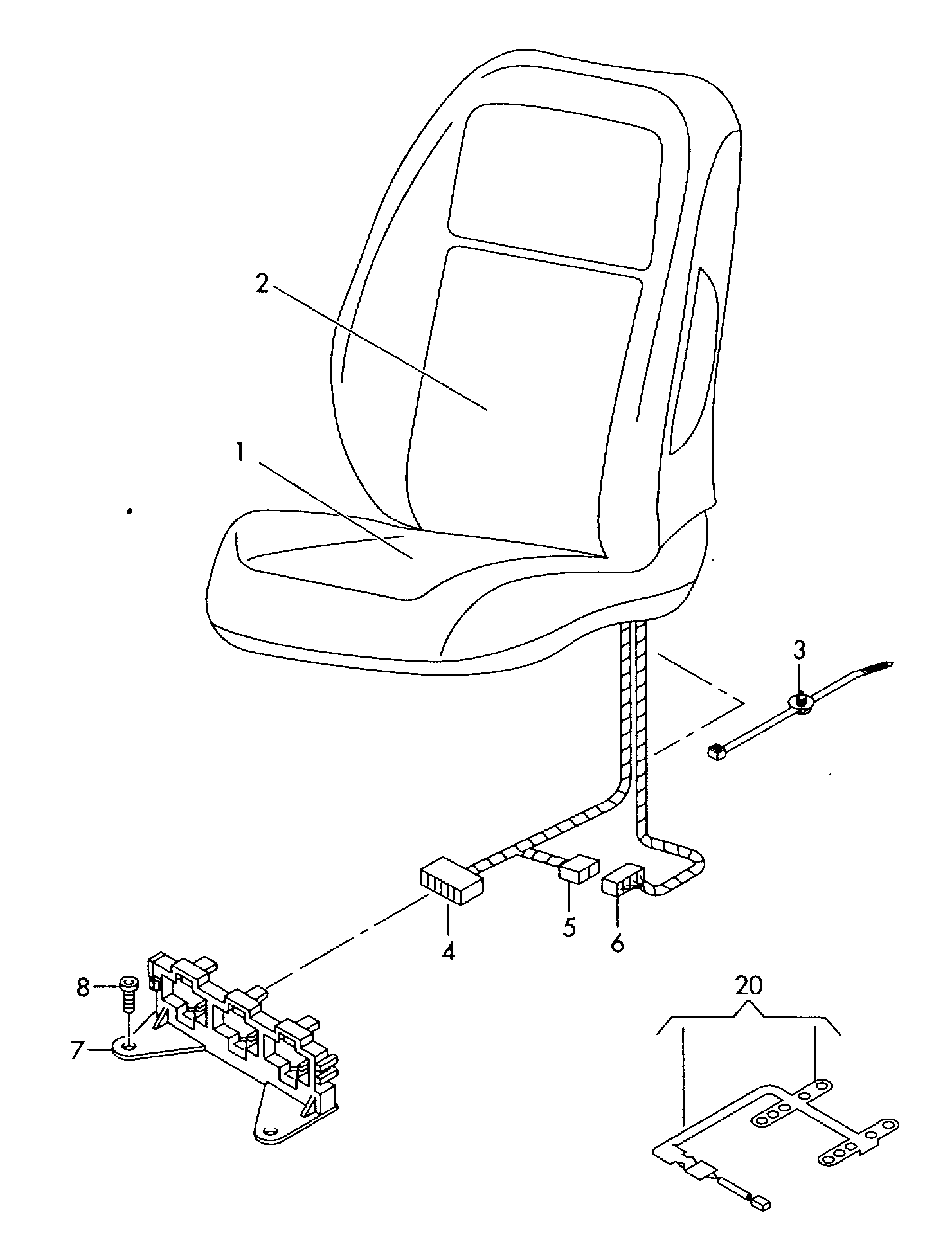 2
1
3
4
5
6
8
7
20