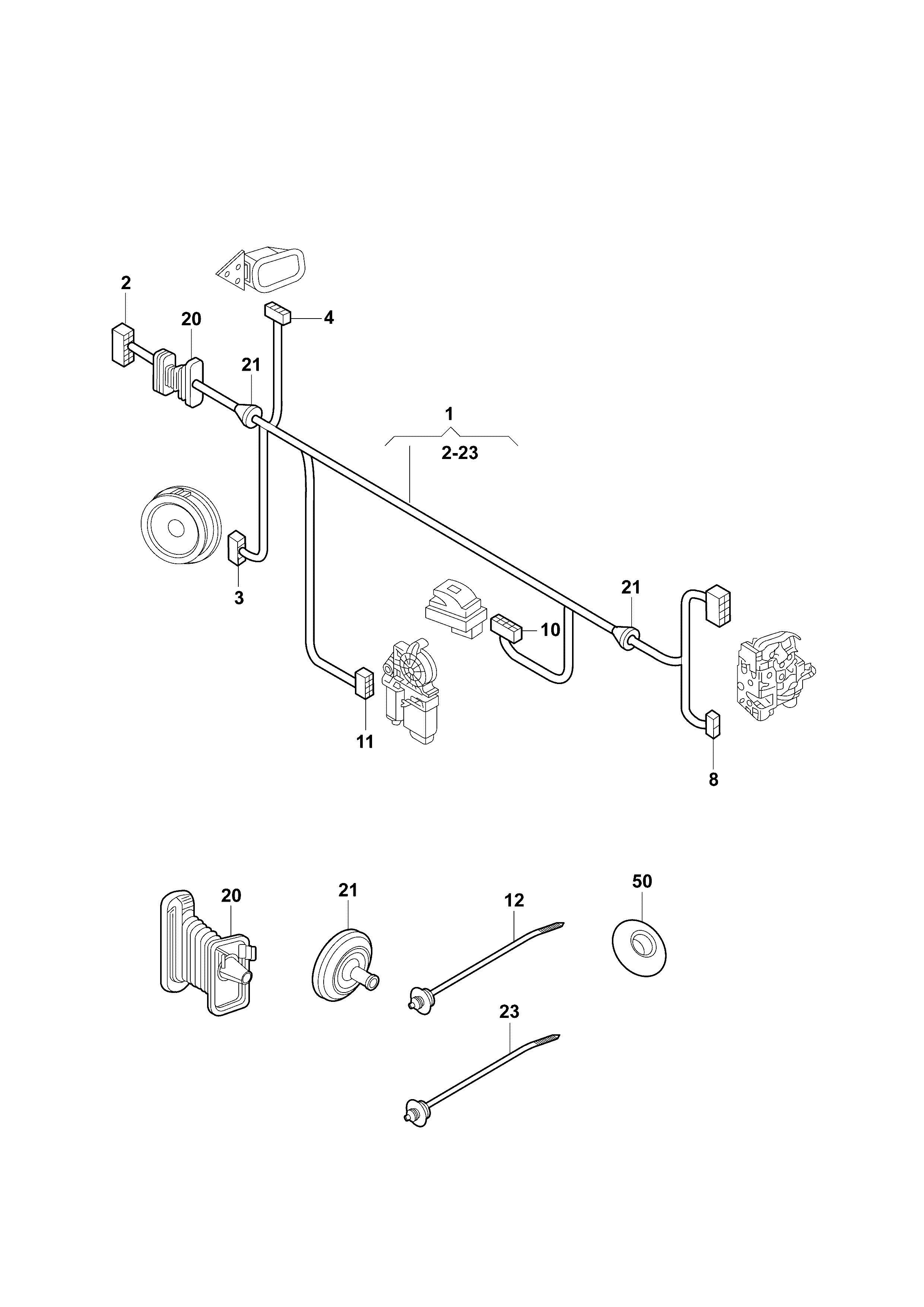 2
20
4
21
1
2-23
3
21
10
11
8
20
21
12
50
23