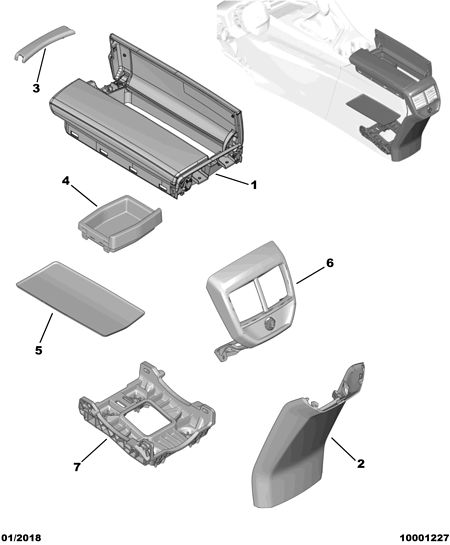 3

1

4

6

5

7

2

01/2018

10001227