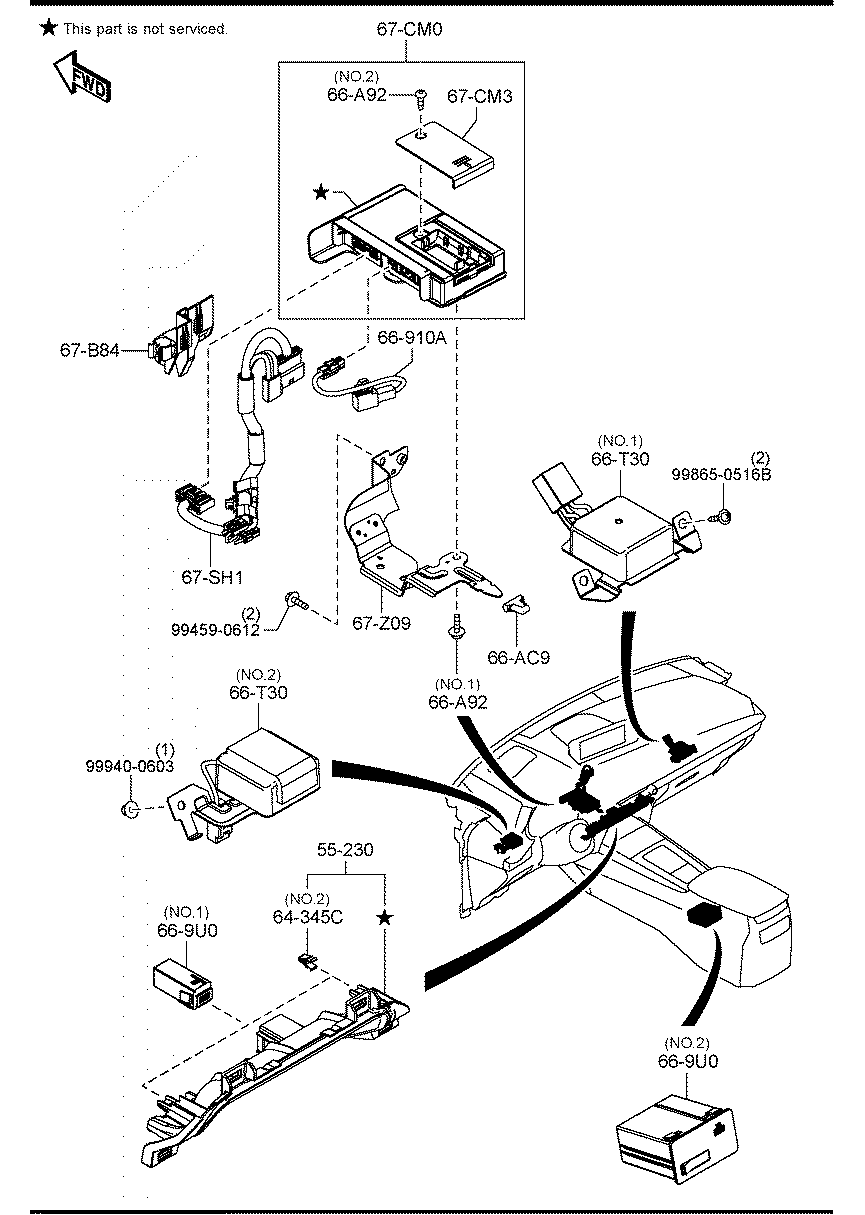 ★ This part is not serviced.

FWD

67-CM0

(NO.2)
66-A92

67-CM3

★

67-B84

66-910A

(NO.1)
66-T30

(2)
99865-0516B

67-SH1

(2)
99459-0612

67-Z09

66-AC9

(NO.1)
66-A92

(NO.2)
66-T30

(1)
99940-0603

55-230

(NO.2)
64-345C

★

(NO.1)
66-9U0

(NO.2)
66-9U0