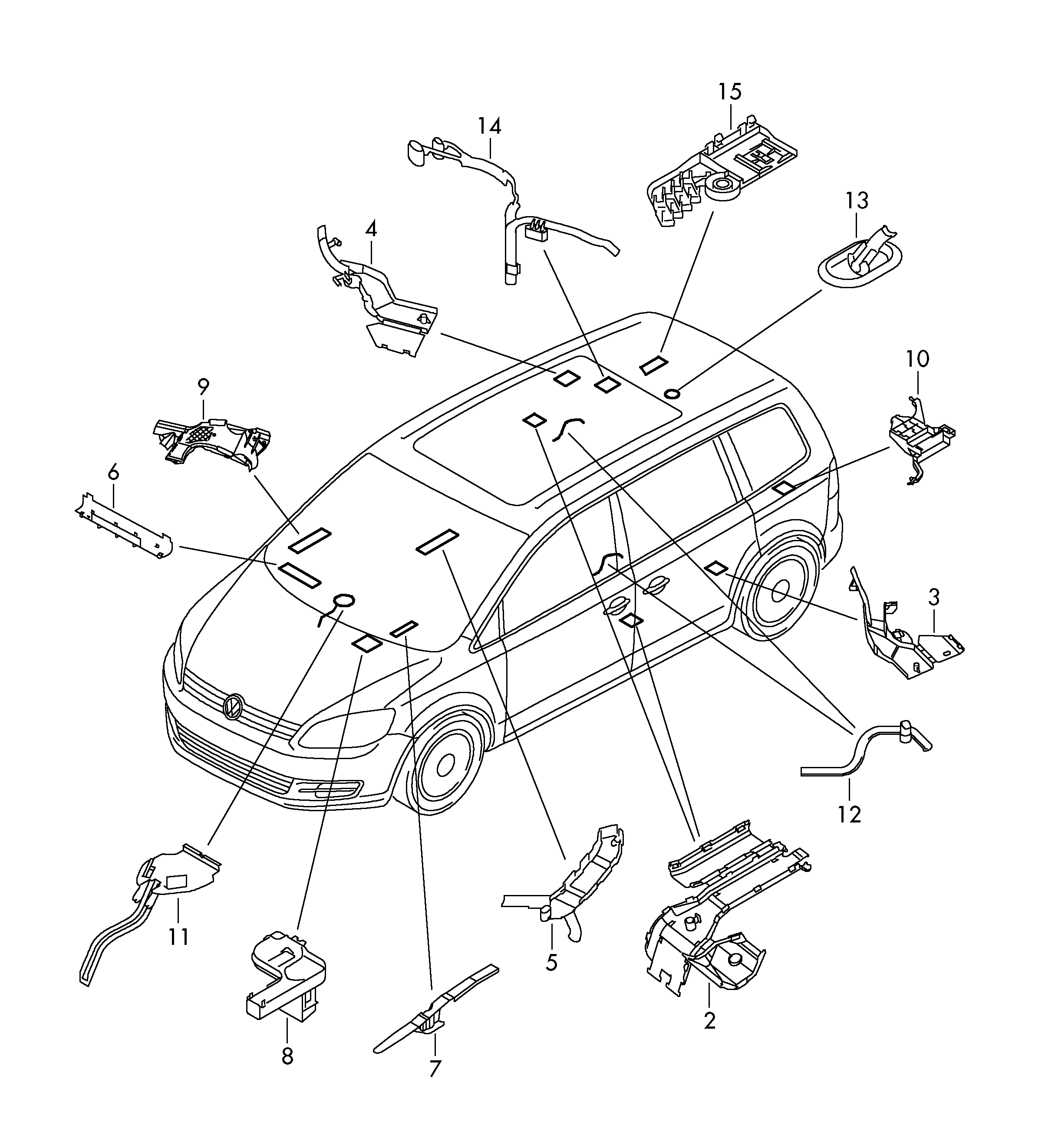 15
14
13
4
10
9
6
3
12
11
5
2
8
7