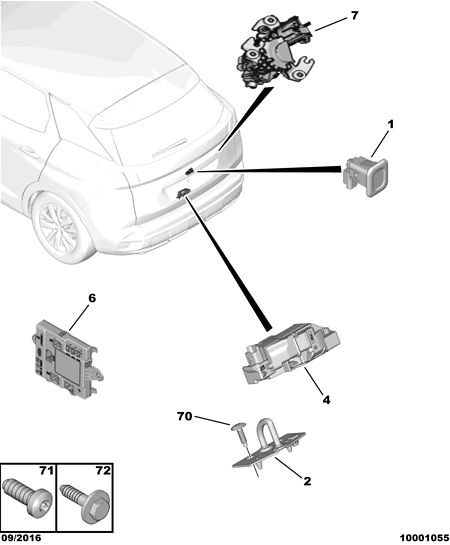 7
1
6
4
70
2
71
72
09/2016
10001055