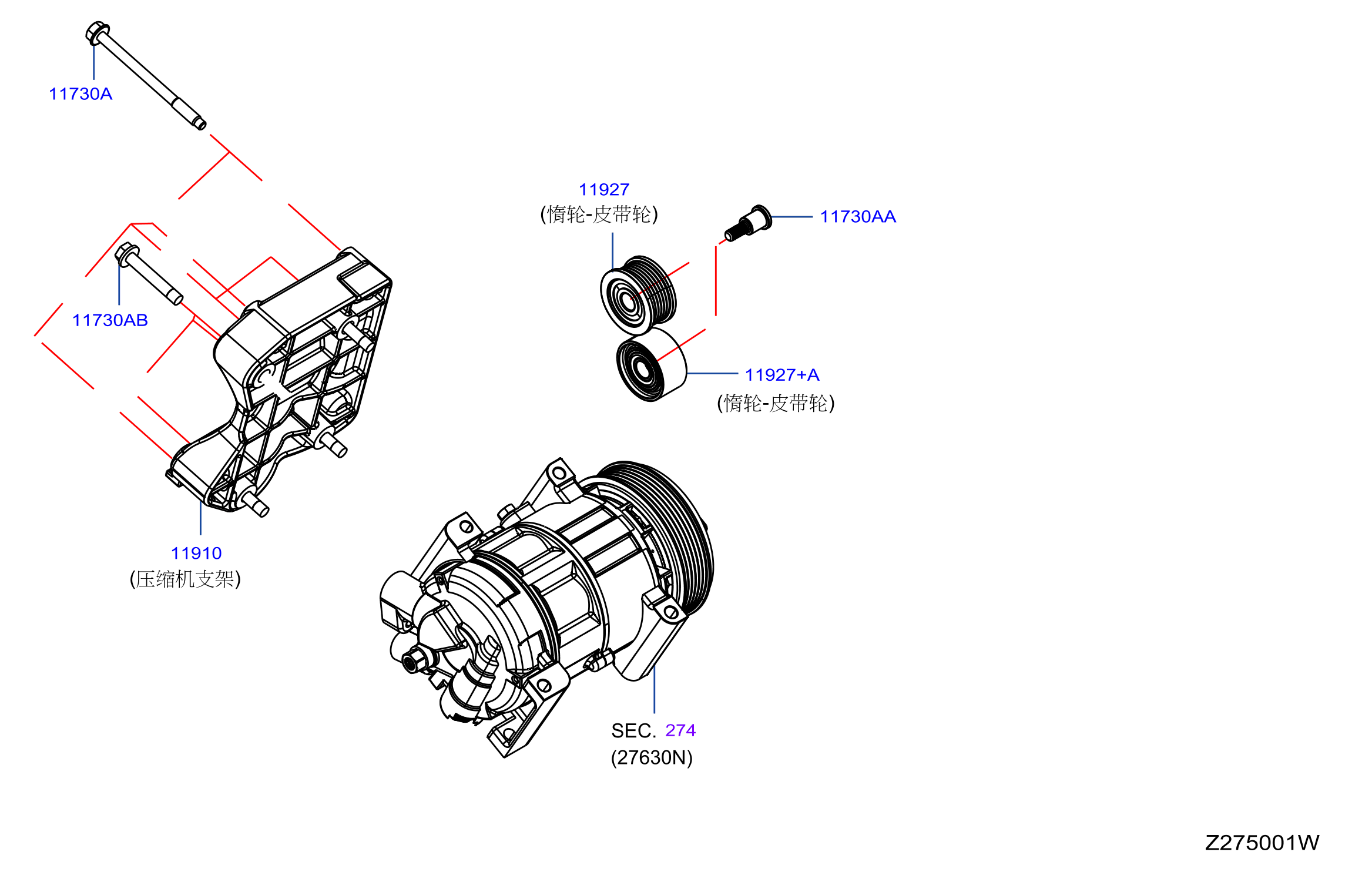 11730A

11927
(惰轮-皮带轮)

11730AA

11730AB

11927+A
(惰轮-皮带轮)

11910
(压缩机支架)

SEC. 274
(27630N)

Z275001W