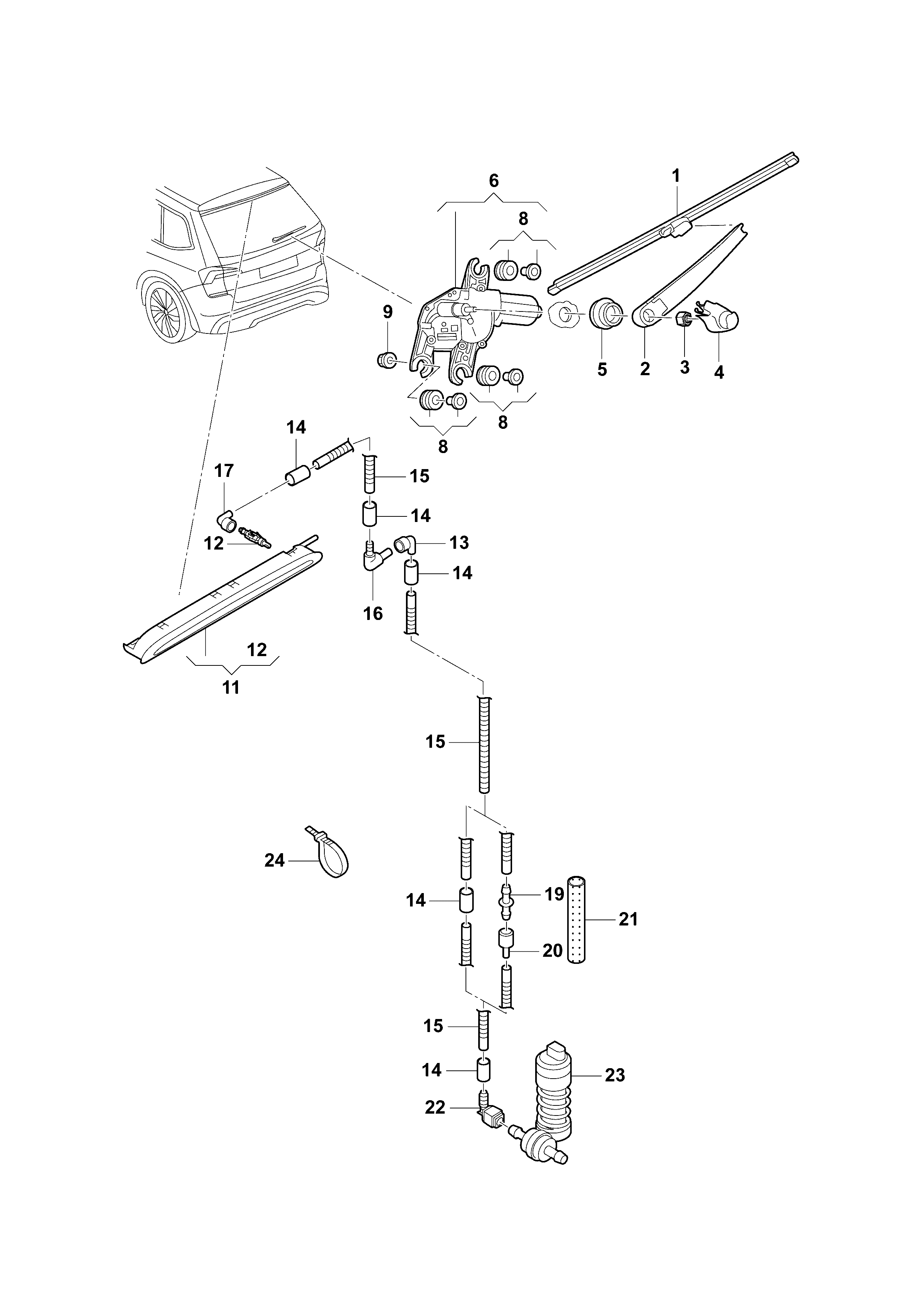 6
1
8
9
5
2
3
4
8
8
14
17
15
14
12
13
14
16
12
11
15
24
14
19
21
20
15
14
23
22