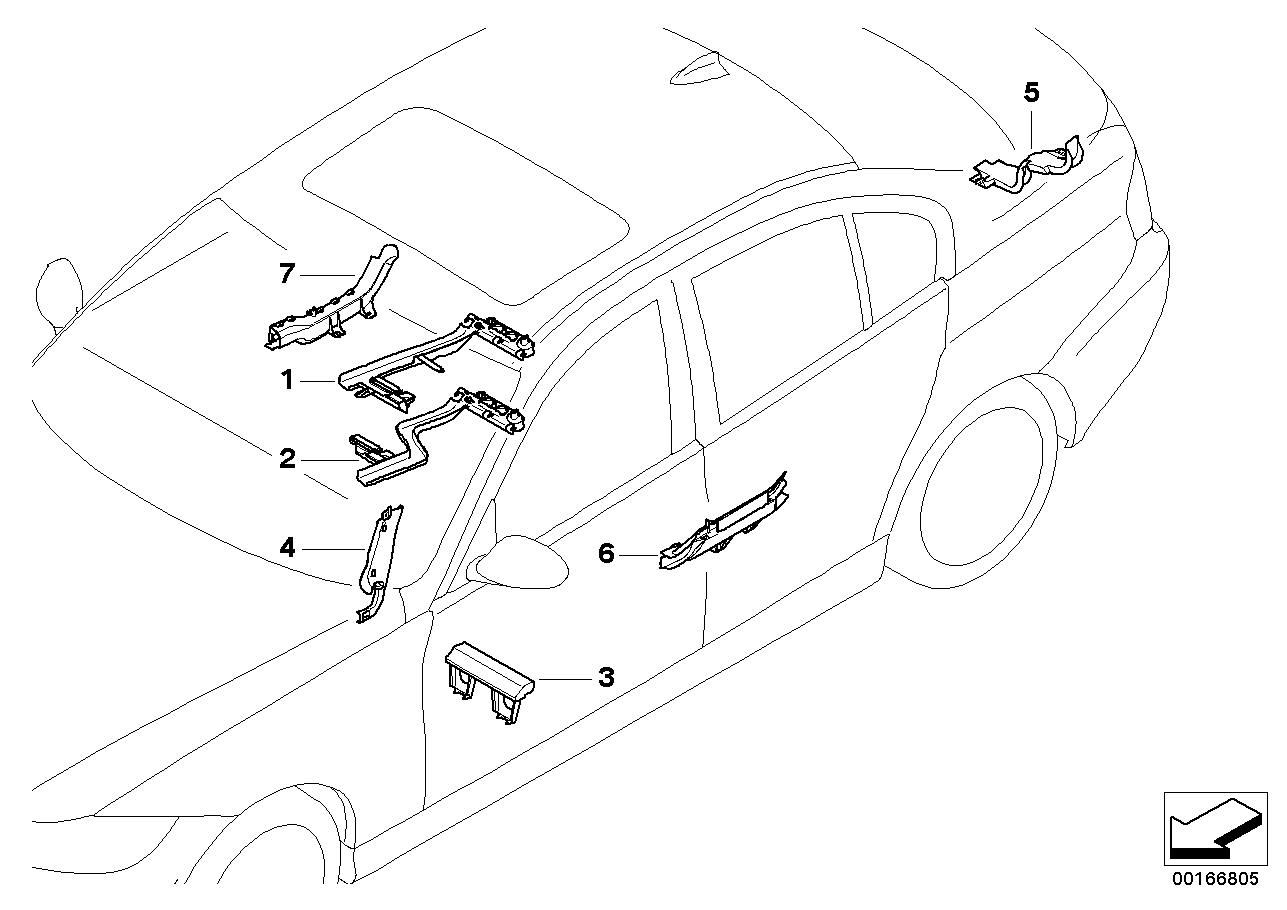 5

7

1

2

4

6

3

00166805