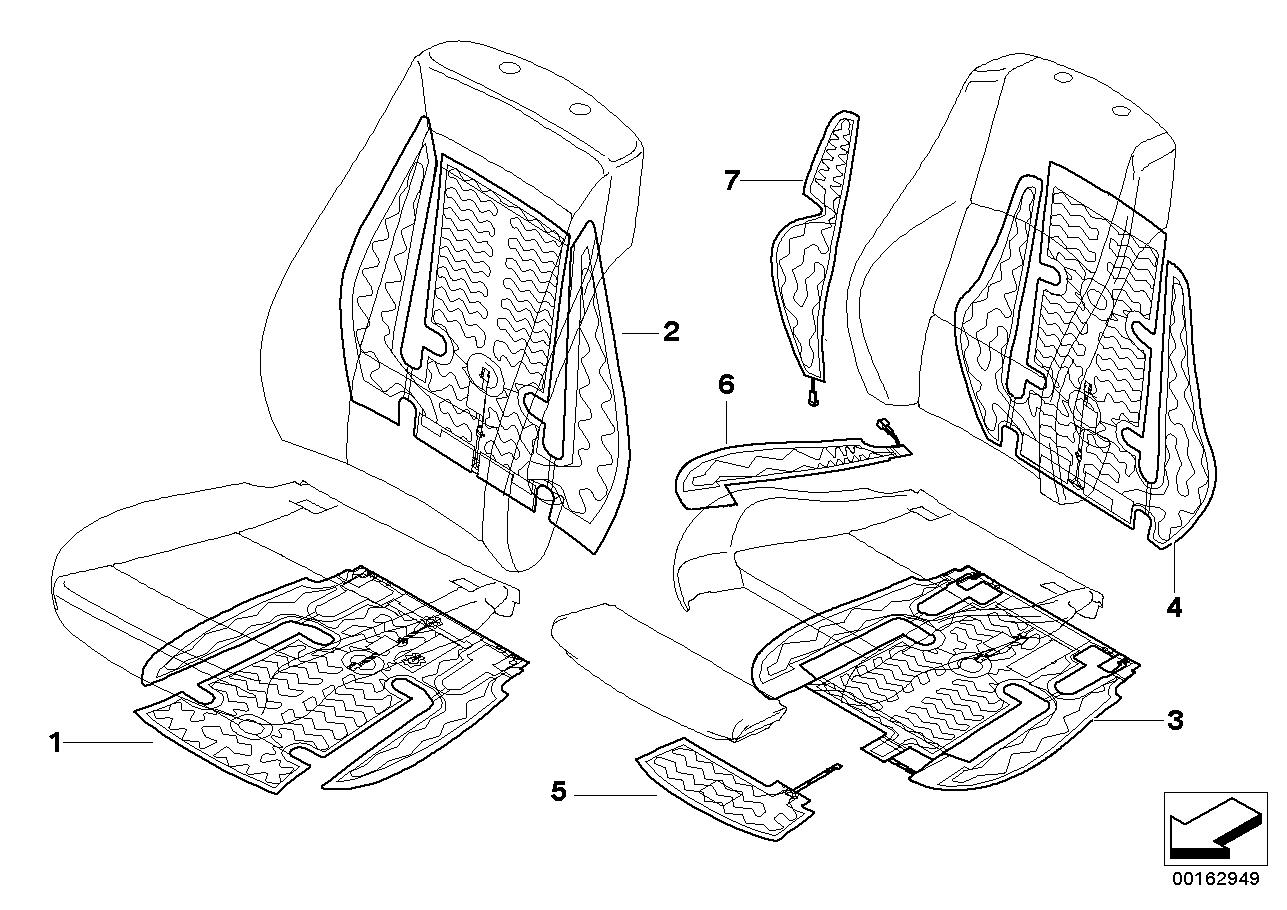 7
2
6
4
1
3
5
00162949