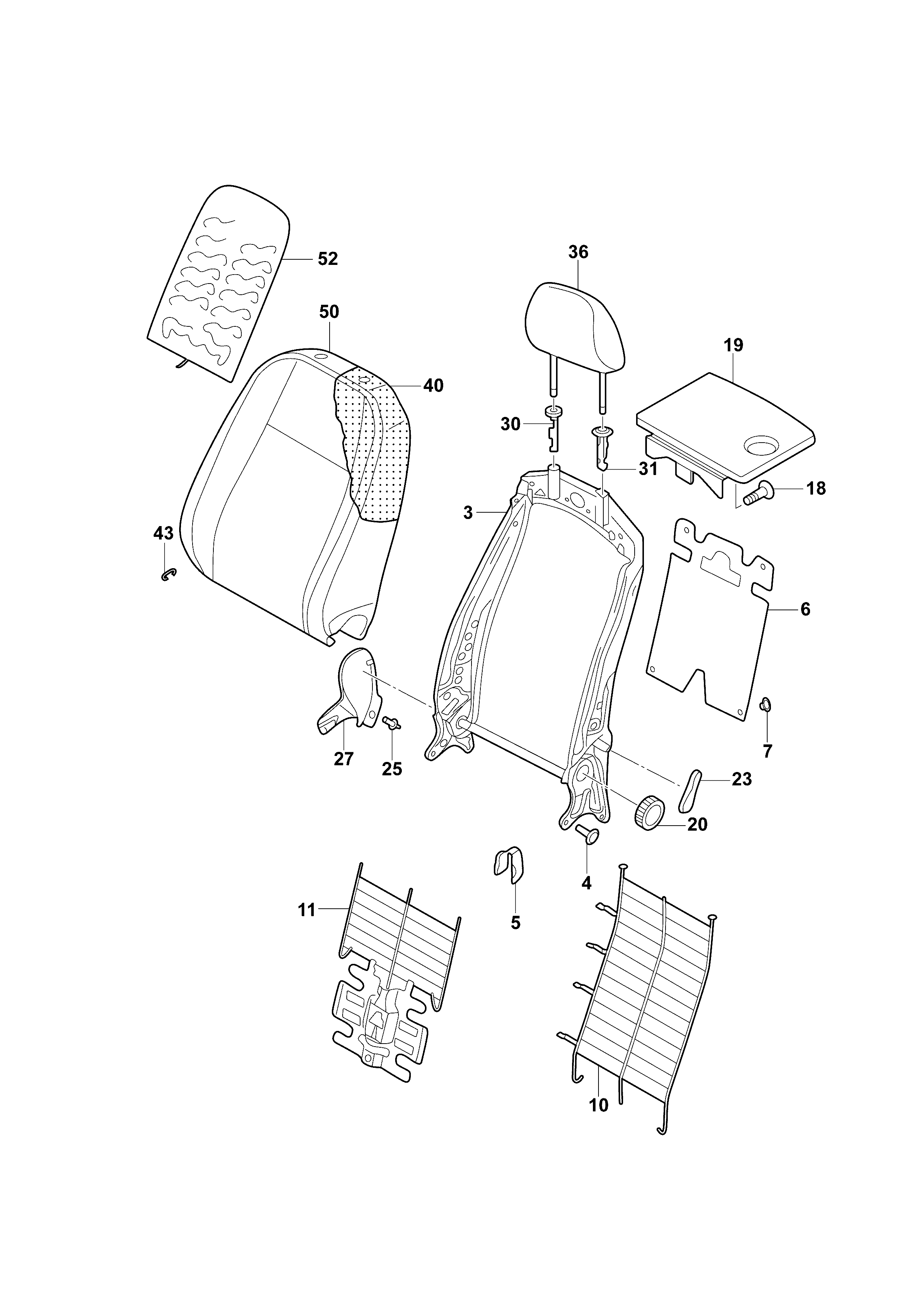 52
36
50
19
40
30
31
18
3
43
6
7
27
25
23
20
4
5
11
10