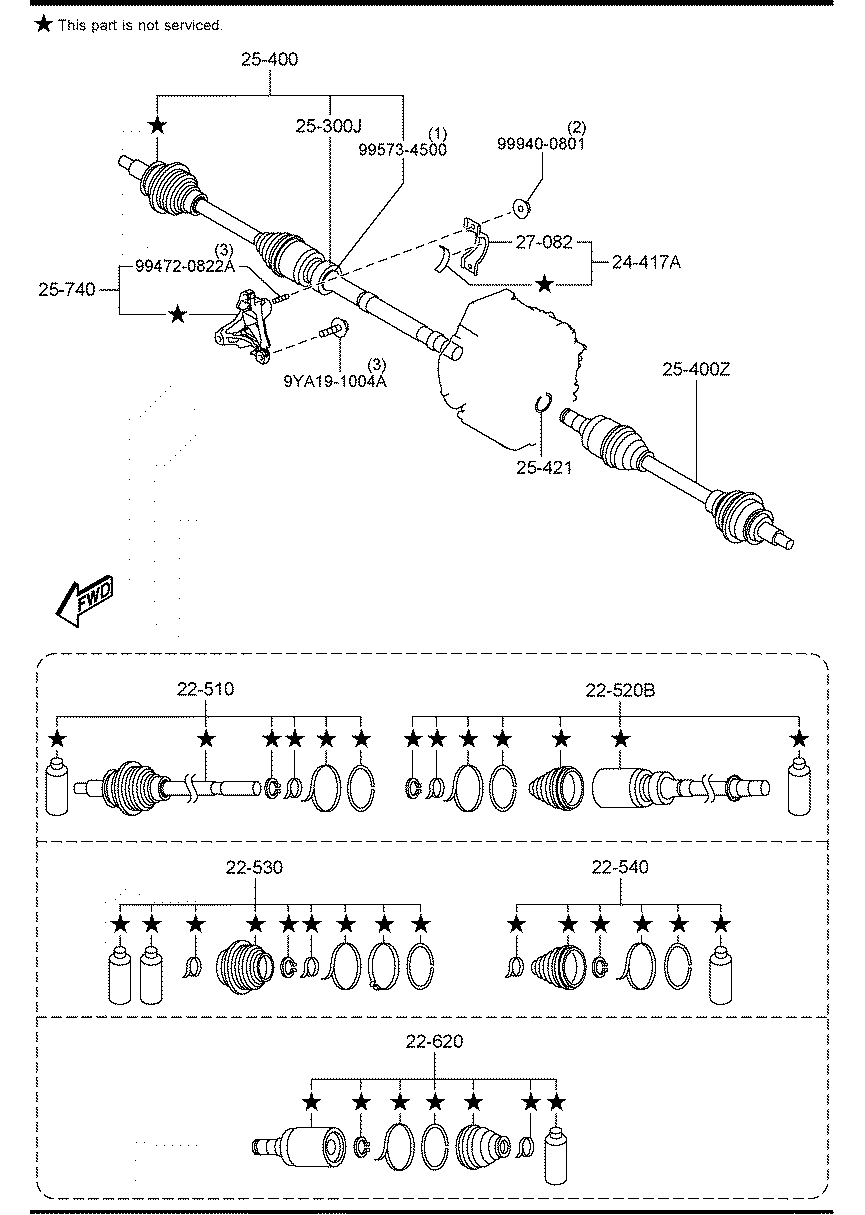 ★ This part is not serviced.

25-400

25-300J

(1)
99573-4500

(2)
99940-0801

27-082

24-417A

(3)
99472-0822A

25-740

(3)
9YA19-1004A

25-400Z

25-421

FWD

22-510

22-520B

22-530

22-540

22-620