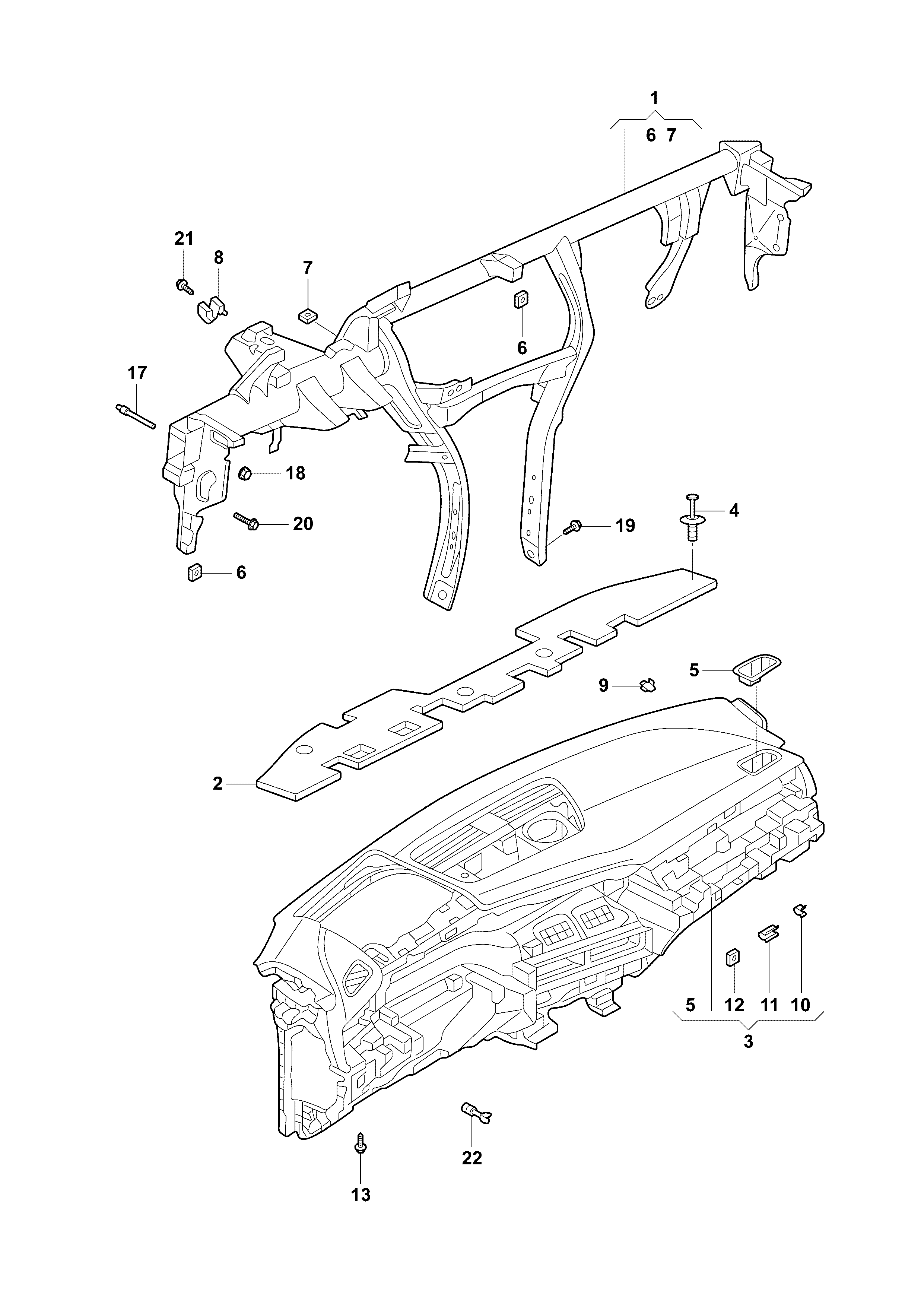 1
6 7
21
8
7
6
17
18
20
19
4
6
5
9
2
5 12 11 10
3
22
13