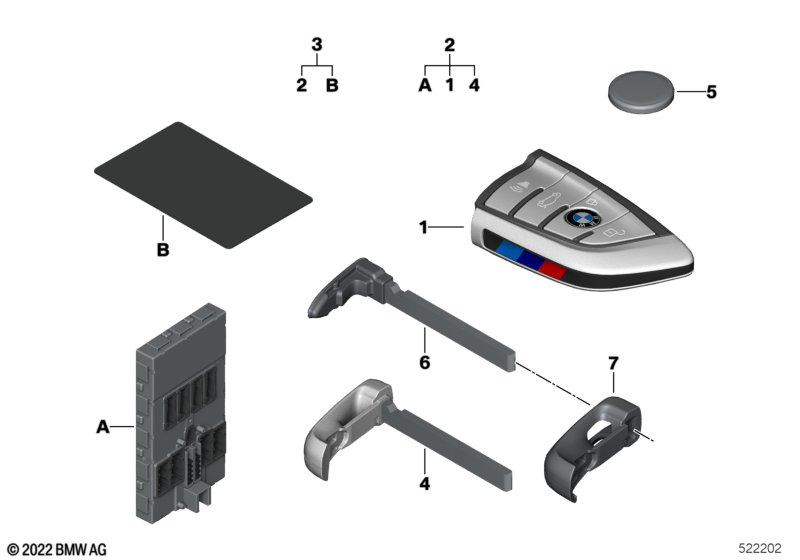 3
2 B

2
A 1 4

5

B

1

6

7

A

4

© 2022 BMW AG

522202