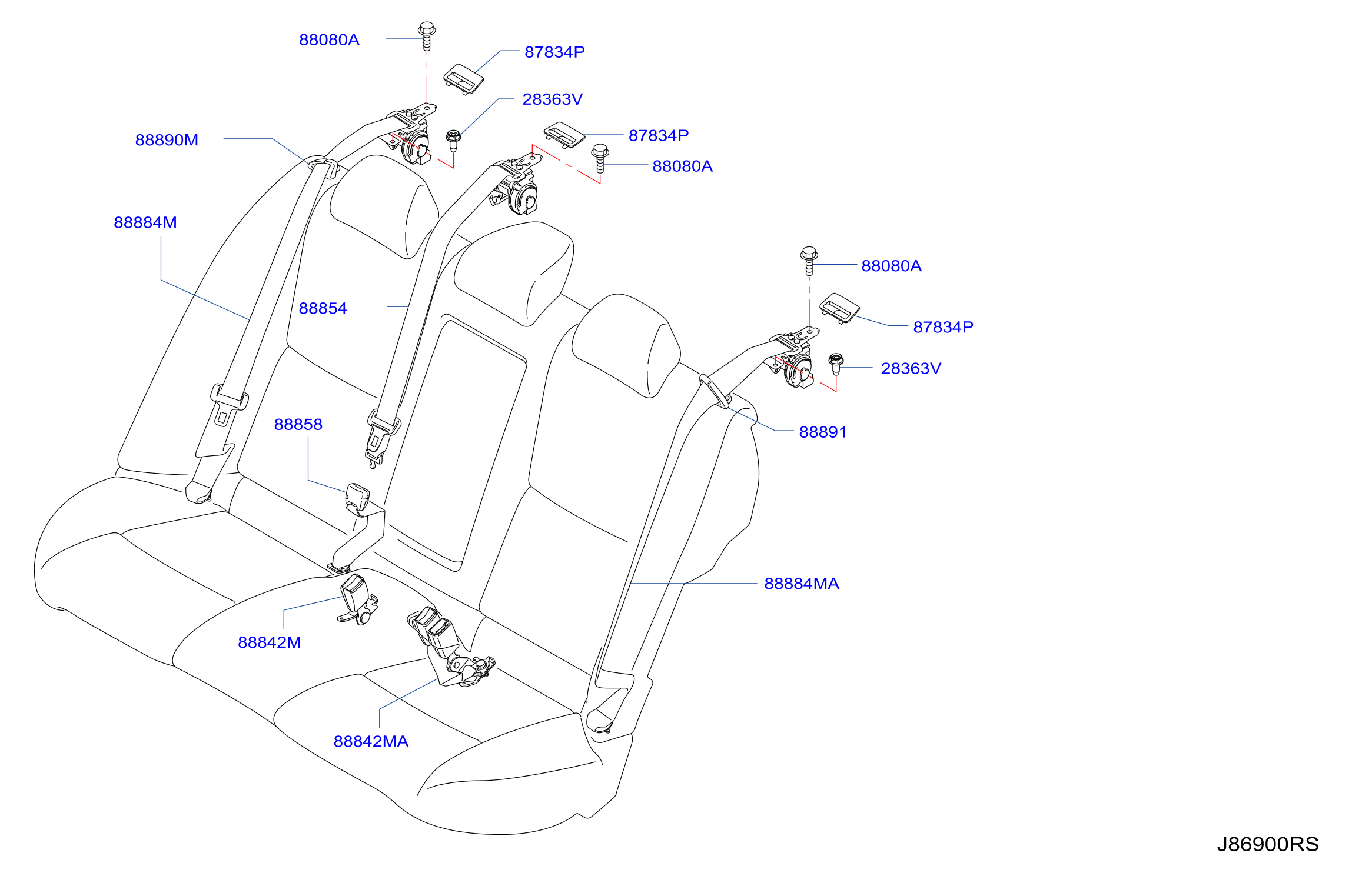 88080A
87834P
28363V
88890M
87834P
88080A
88884M
88080A
88854
87834P
28363V
88858
88891
88884MA
88842M
88842MA
J86900RS