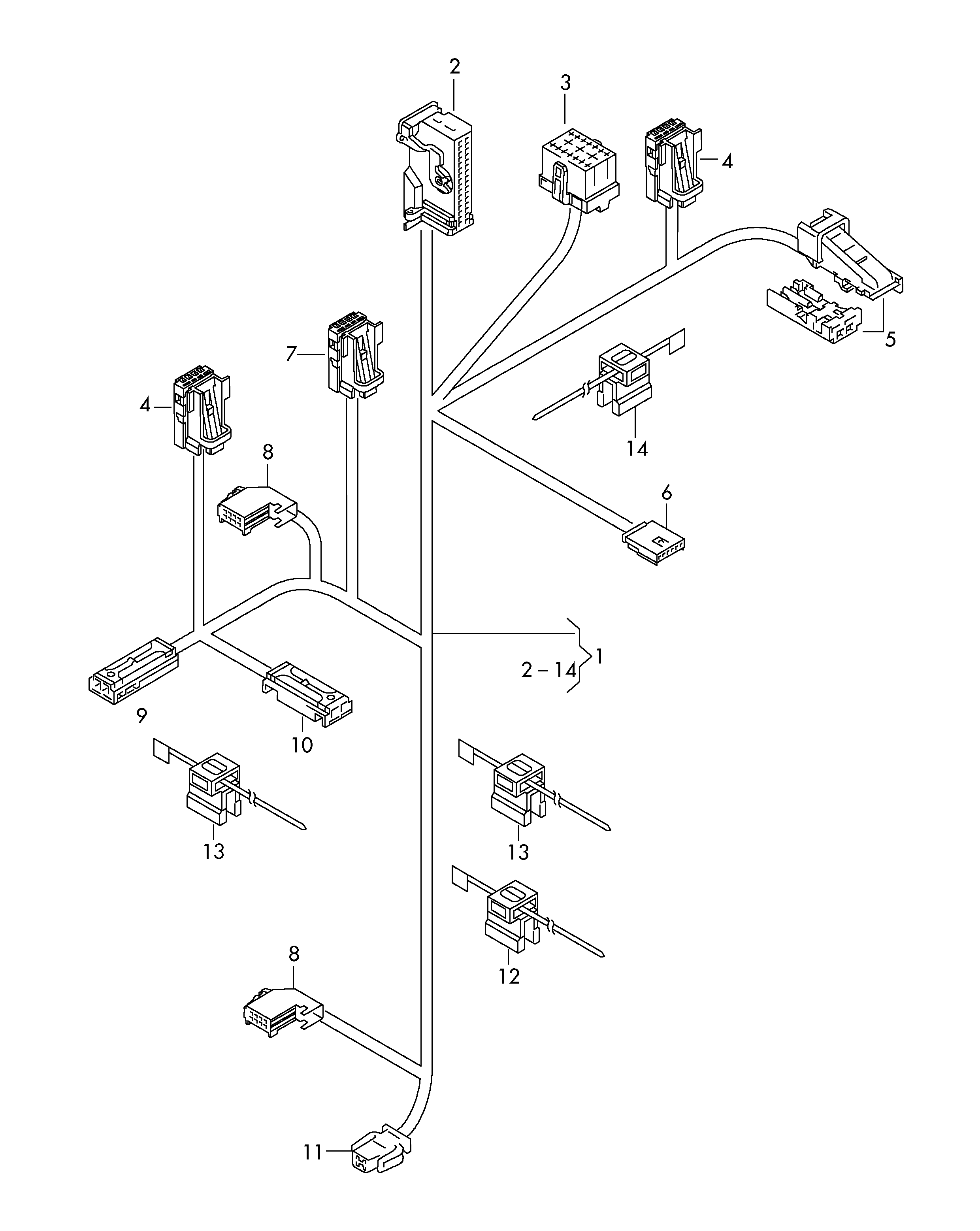 2
3
4
5
7
4
14
8
6
1
2 – 14
9
10
13
13
12
8
11