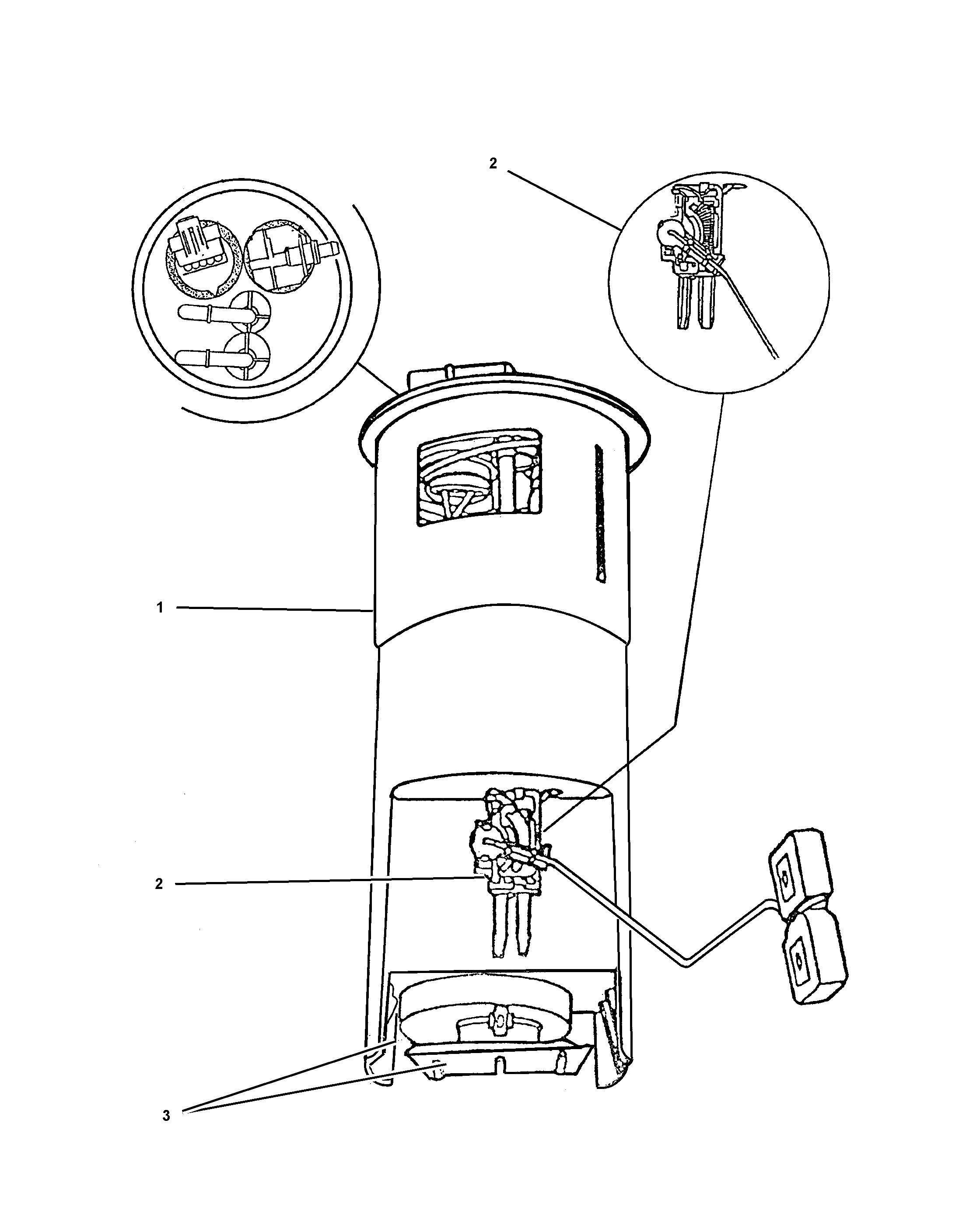 2

1

2

3