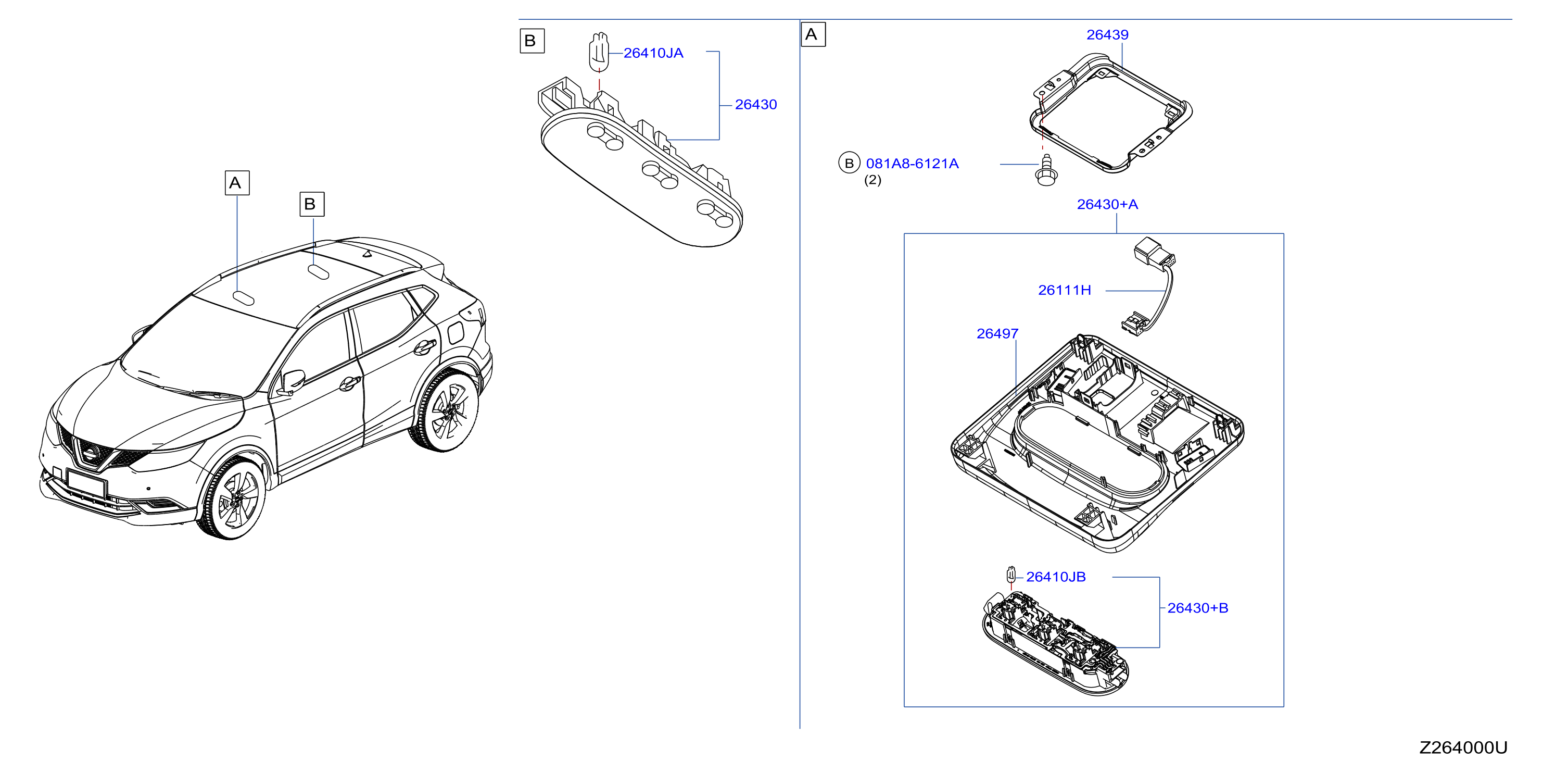 A
B

B
26410JA
26430

A
26439
B 081A8-6121A
(2)
26430+A
26111H
26497
26410JB
26430+B

Z264000U