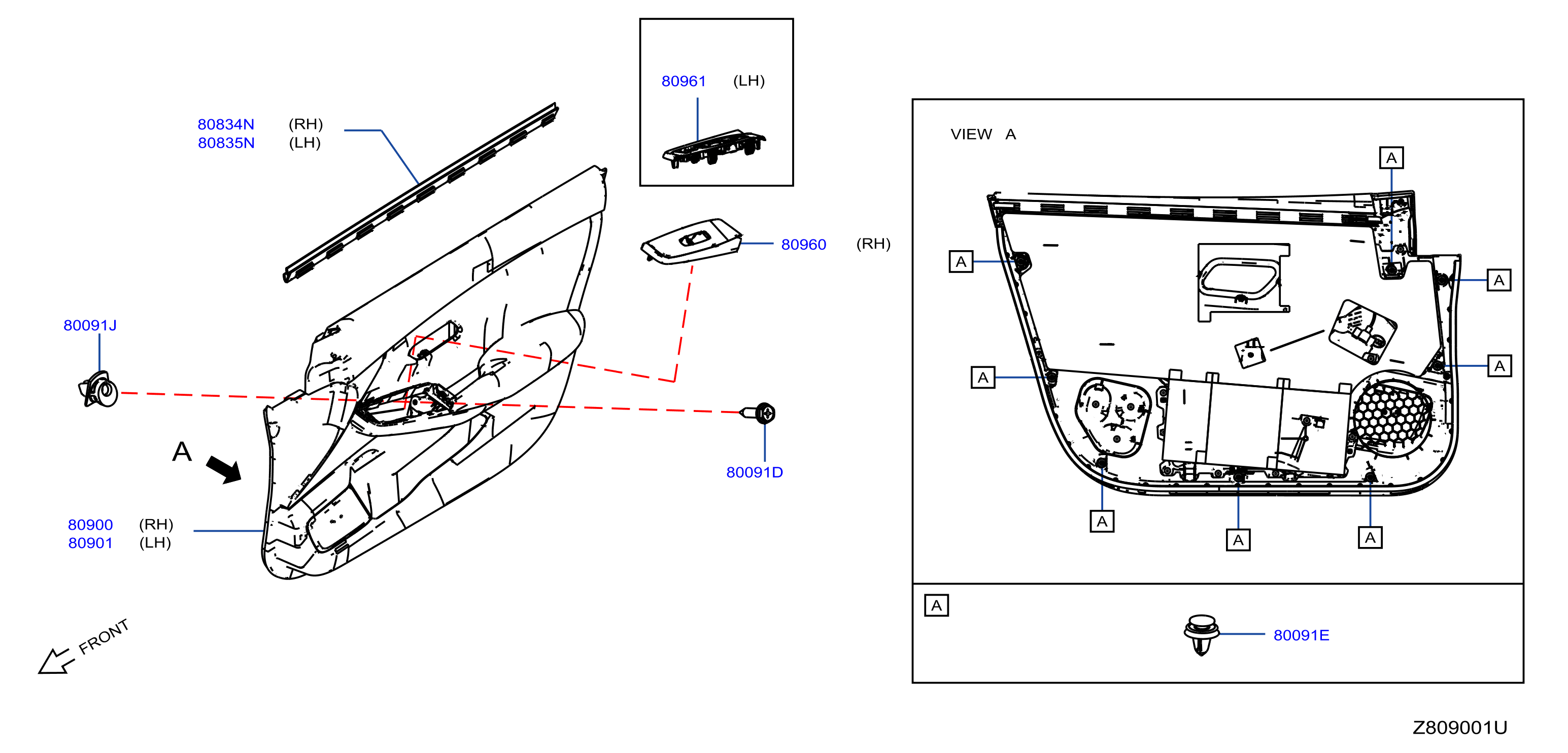 80961 (LH)

80834N (RH)
80835N (LH)

80960 (RH)

80091J

A

80091D

80900 (RH)
80901 (LH)

FRONT

VIEW A

A
A
A
A
A
A
A
A

A
80091E

Z809001U