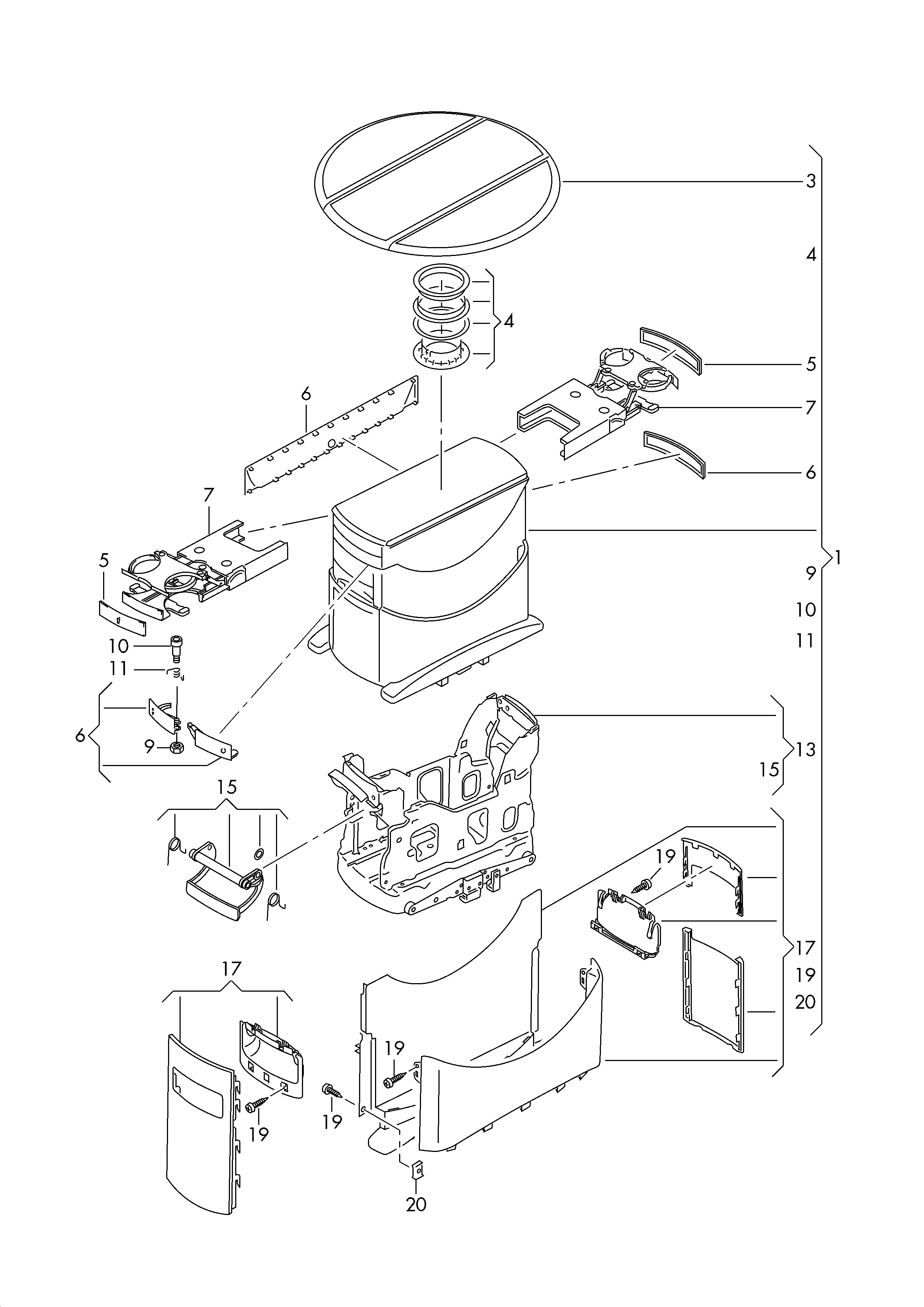 3
4
4
5
6
7
6
7
5
1
9
10
11
10
11
6
9
13
15
15
19
17
19
20
17
19
19
19
20