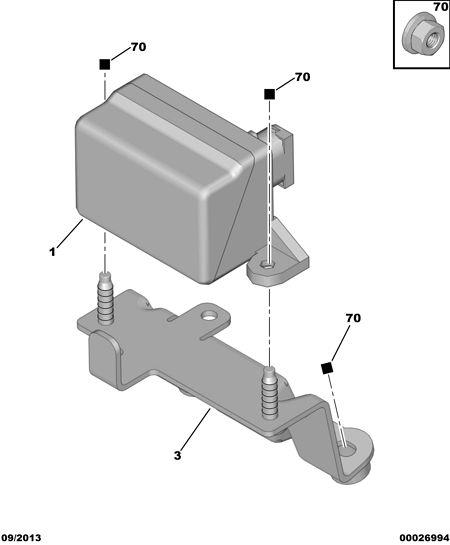 70

70

70

1

70

3

09/2013

00026994