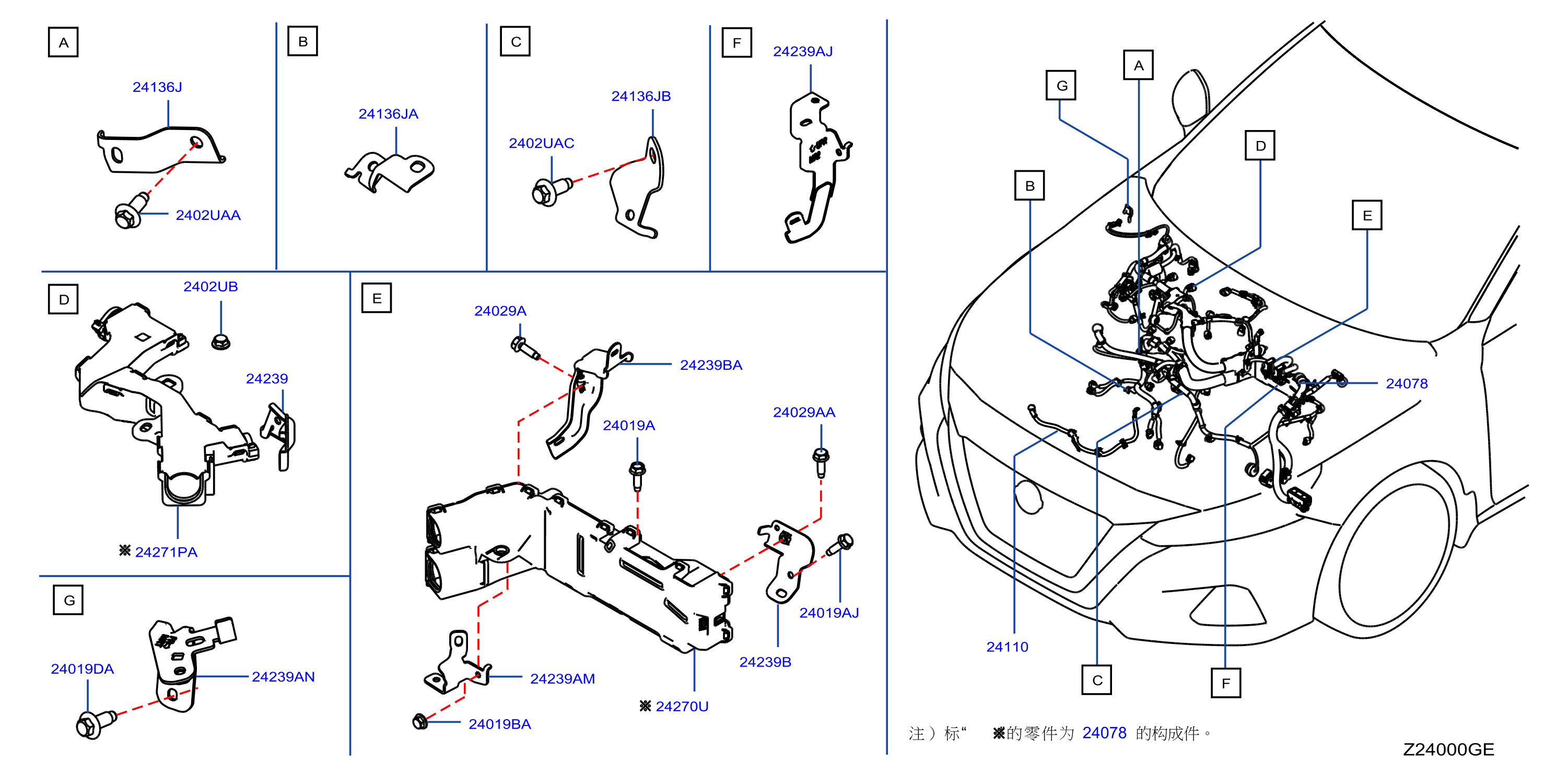 A
24136J
2402UAA

B
24136JA

C
24136JB
2402UAC

F
24239AJ

D
2402UB
24239
※ 24271PA

E
24029A
24239BA
24029AA
24019A
24019AJ
24239B
24239AM
※ 24270U
24019BA

G
24019DA
24239AN

G
A
D
B
E
24078
24110
C
F

注）标“ ※的零件为 24078 的构成件。

Z24000GE