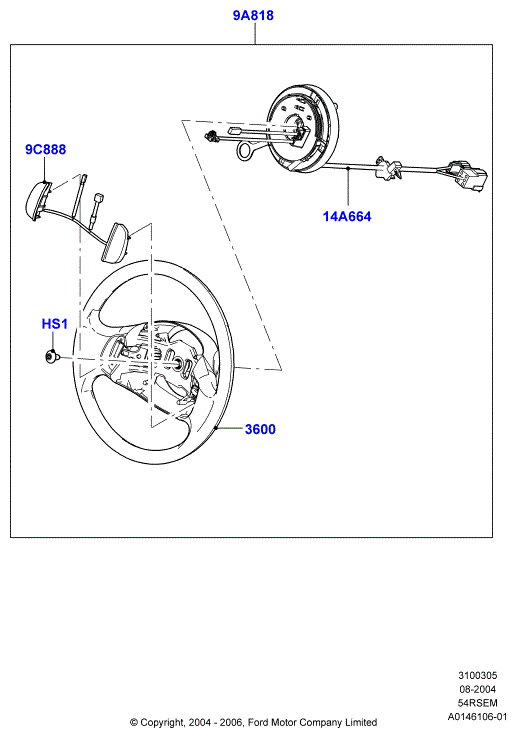 9A818

9C888

14A664

HS1

3600

3100305
08-2004
54RSEM
A0146106-01

© Copyright, 2004 - 2006, Ford Motor Company Limited