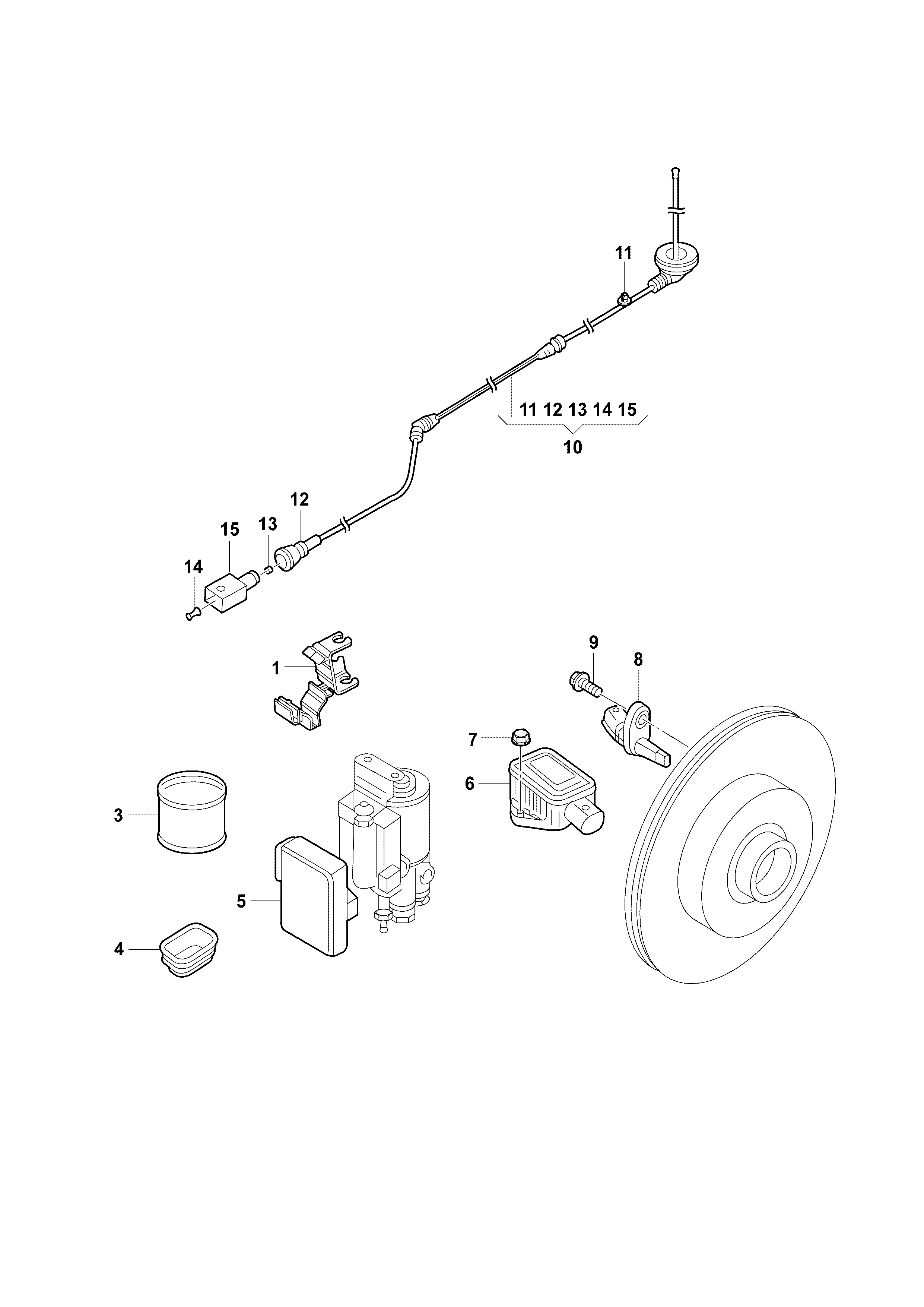 11
11 12 13 14 15
10
12
15
13
14
1
9
8
7
6
3
5
4