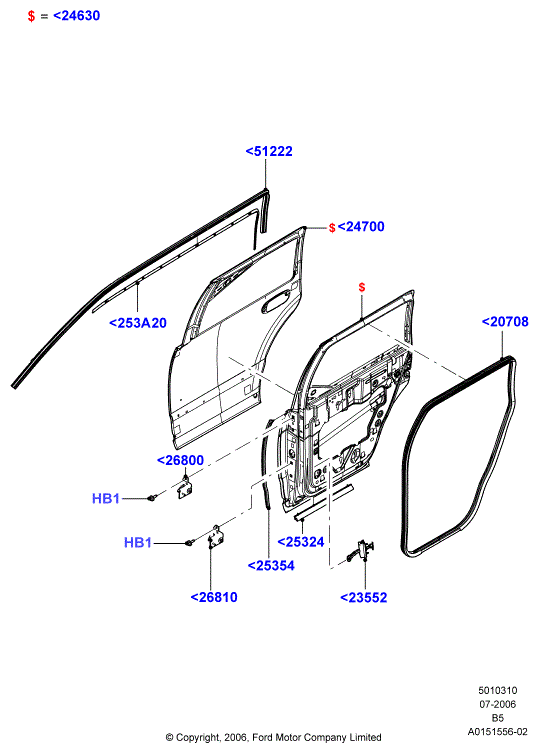 $ = <24630

<51222

$ <24700

<253A20

$

<20708

<26800

HB1

HB1

<25324

<25354

<26810

<23552

5010310
07-2006
B5
A0151556-02

© Copyright, 2006, Ford Motor Company Limited