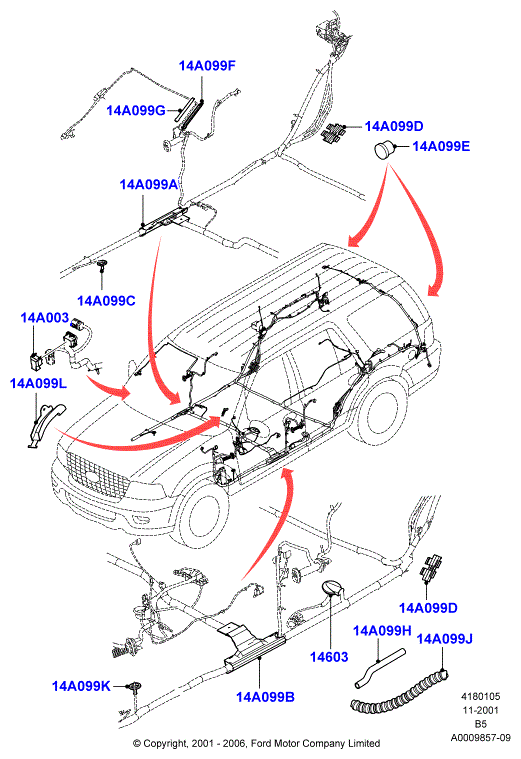 14A099F
14A099G
14A099D
14A099E
14A099A
14A099C
14A003
14A099L
14A099D
14A099H
14A099J
14603
14A099K
14A099B
4180105
11-2001
B5
A0009857-09
© Copyright, 2001 - 2006, Ford Motor Company Limited