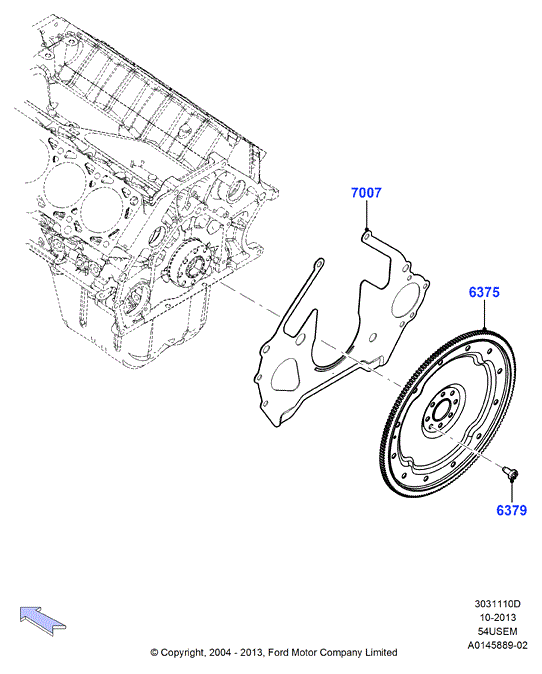 7007

6375

6379

3031110D
10-2013
54USEM
A0145889-02

© Copyright, 2004 - 2013, Ford Motor Company Limited