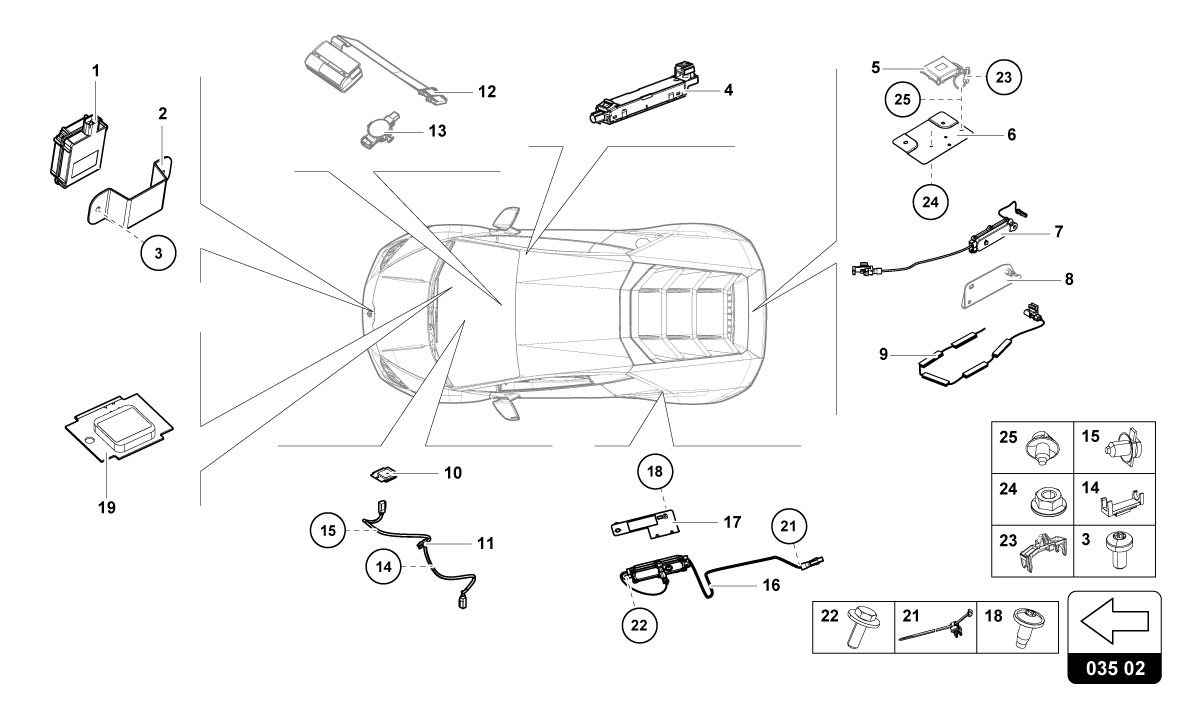 1
2
3
12
13
4
5
23
25
6
24
7
8
9
19
10
15
11
14
18
17
21
16
22

| 25 | 15 |
|---|---|
| 24 | 14 |
| 23 | 3 |

| 22 | 21 | 18 |
|---|---|---|

035 02