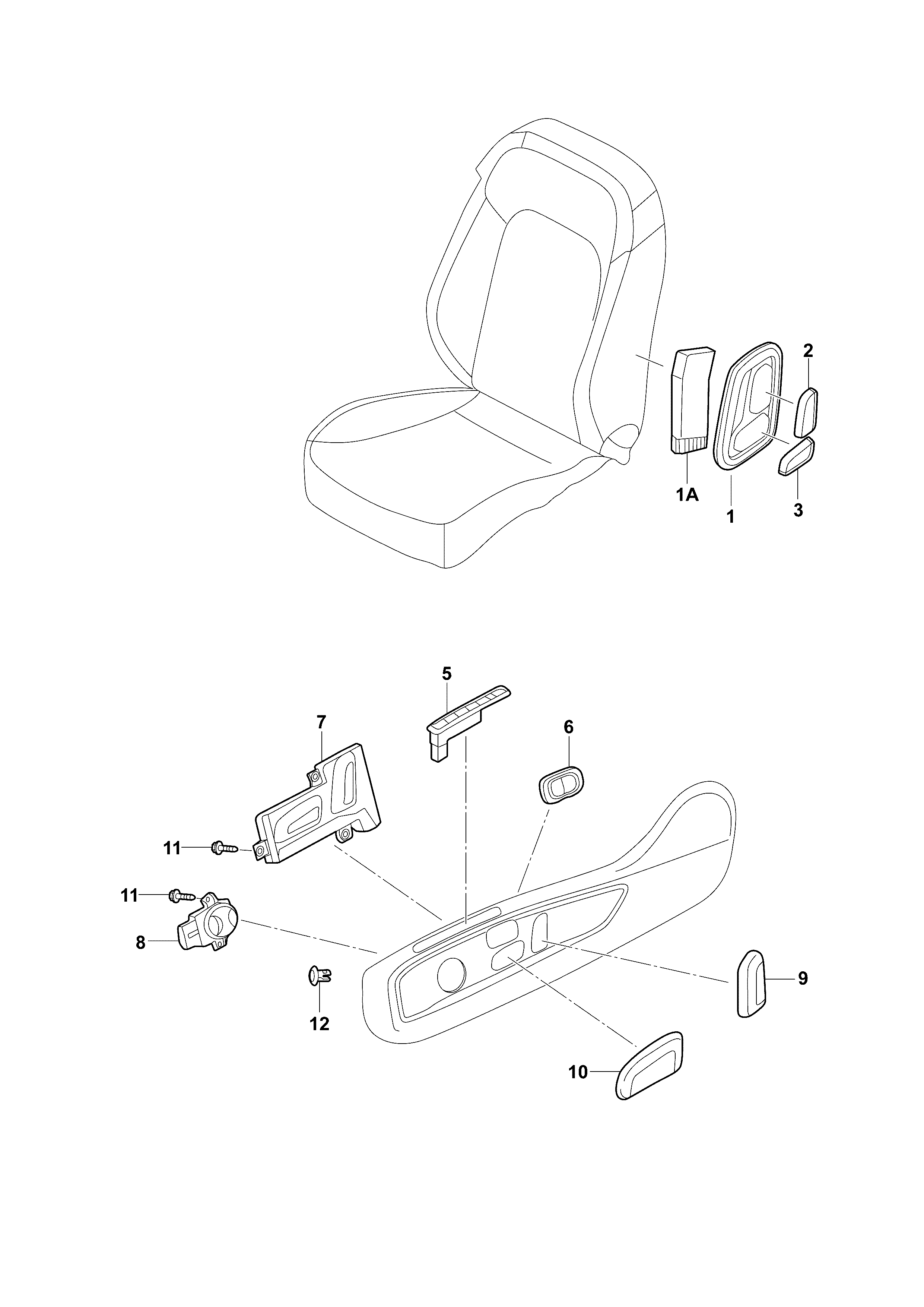 2
1A
1
3
5
7
6
11
11
8
12
9
10