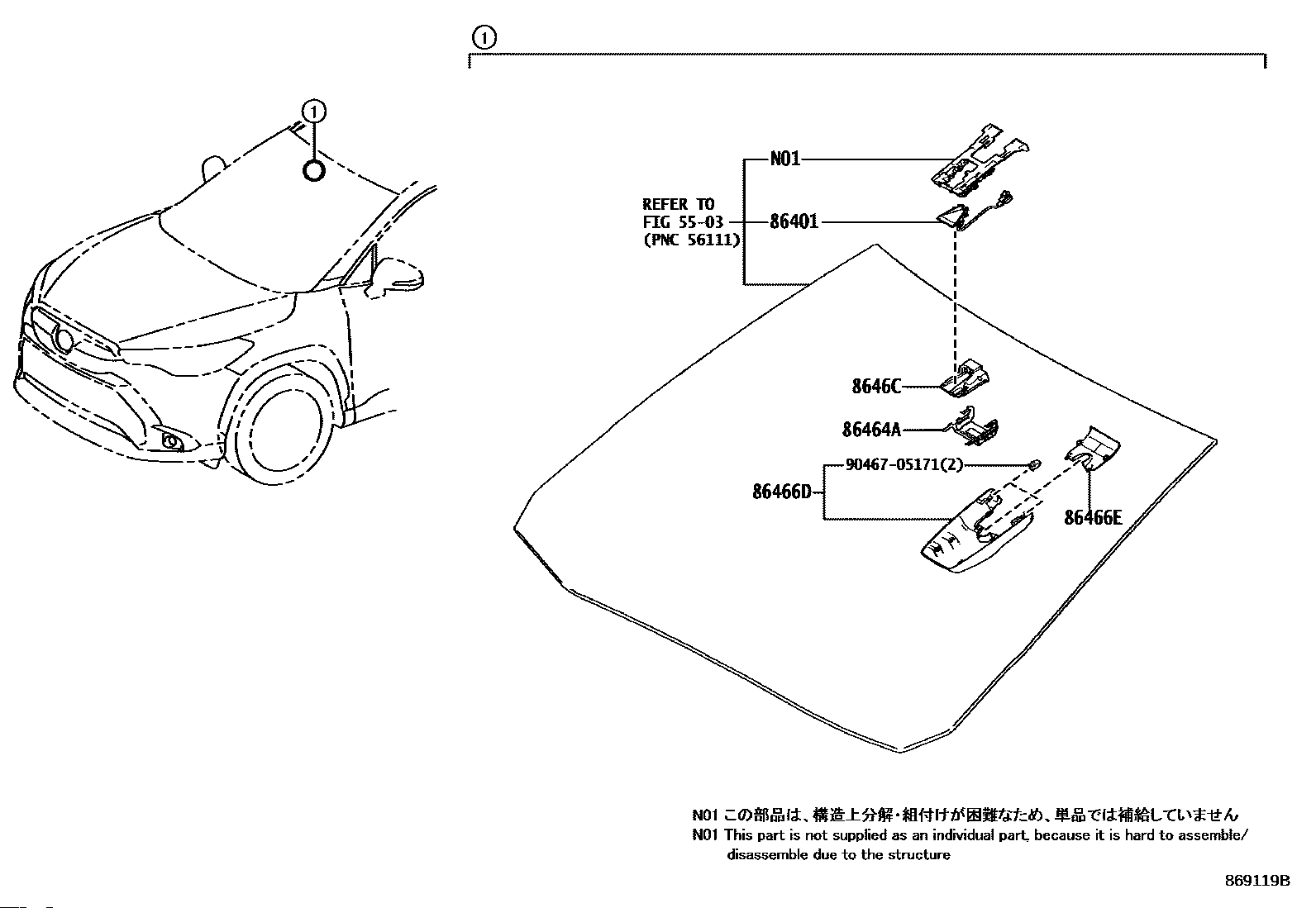 ①

①

N01

REFER TO
FIG 55-03
(PNC 56111)

86401

8646C

86464A

90467-05171(2)

86466D

86466E

N01 この部品は、構造上分解・組付けが困難なため、単品では補給していません
N01 This part is not supplied as an individual part, because it is hard to assemble/ disassemble due to the structure

869119B