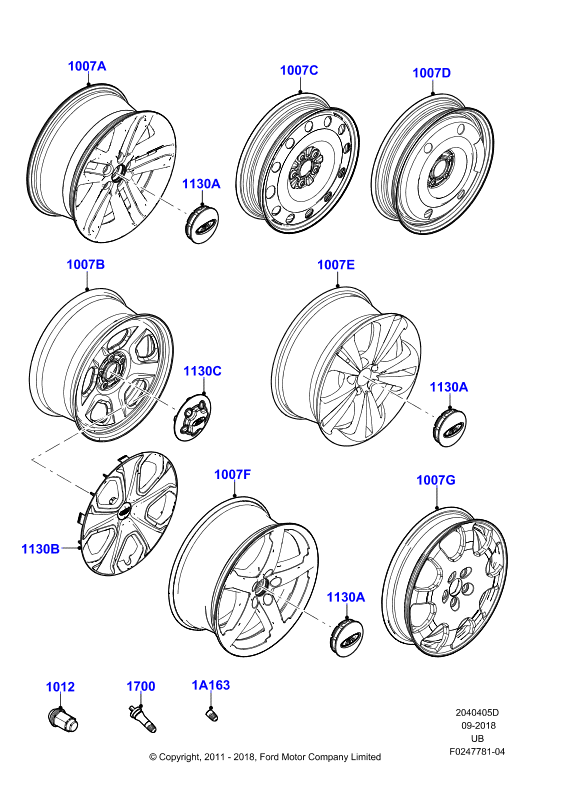 1007A

1007C

1007D

1130A

1007B

1007E

1130C

1130A

1007F

1007G

1130B

1130A

1012

1700

1A163

2040405D
09-2018
UB
F0247781-04

© Copyright, 2011 - 2018, Ford Motor Company Limited