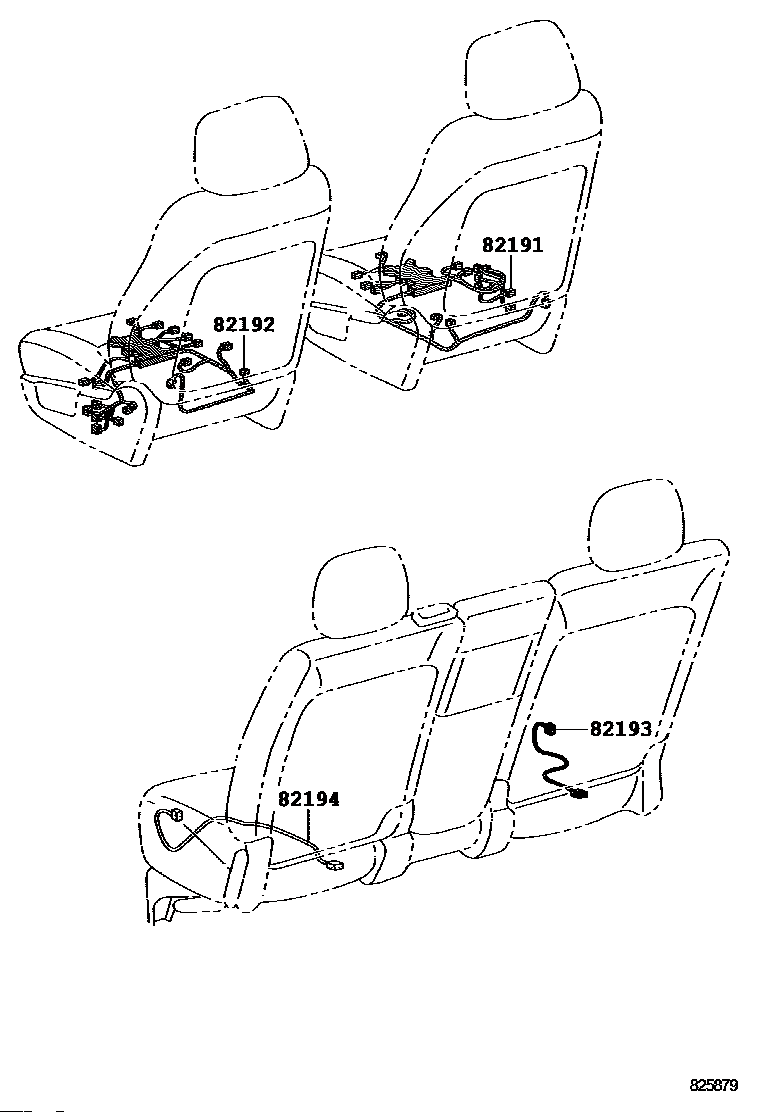 82191

82192

82193

82194

825879