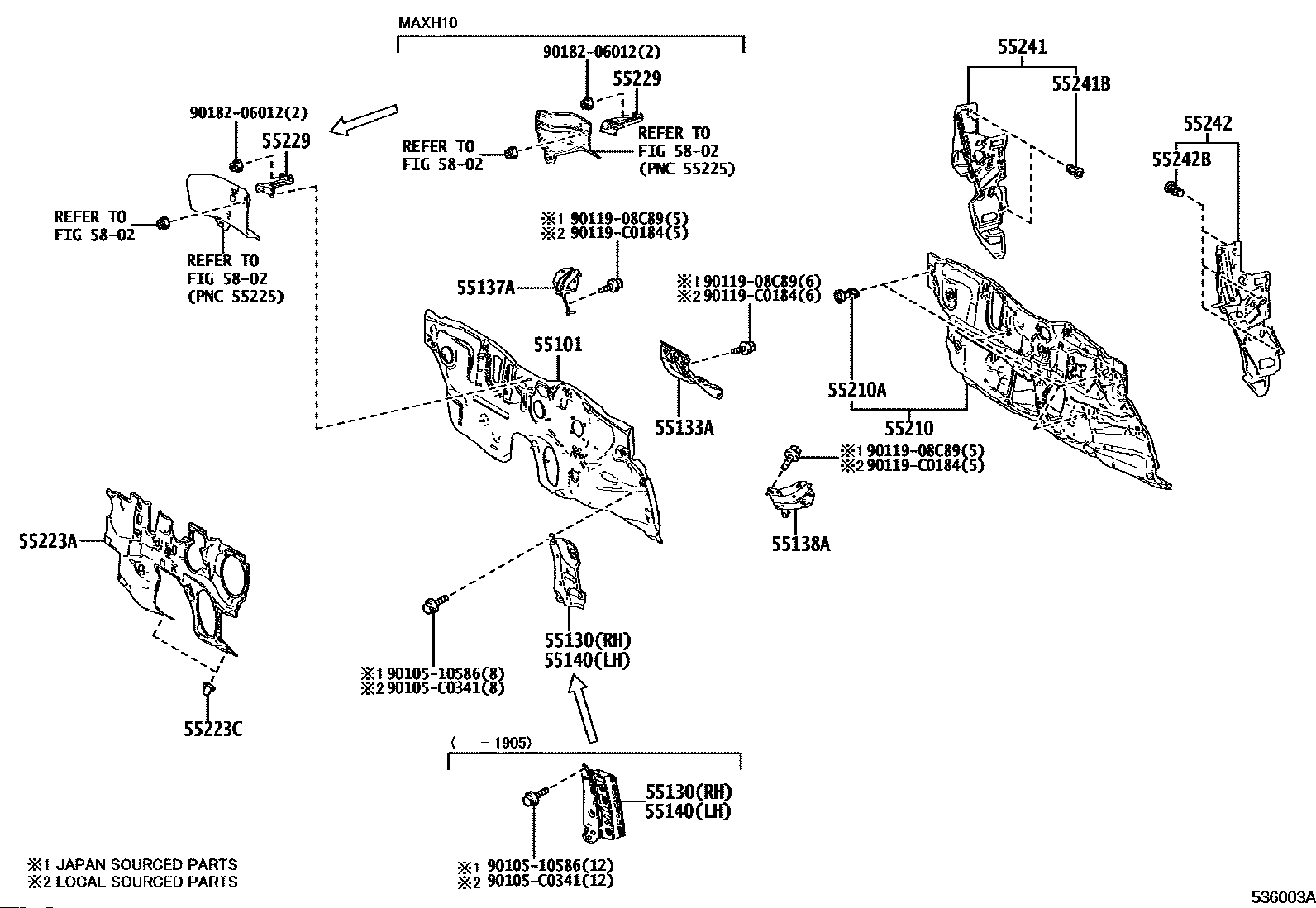 MAXH10

90182-06012(2)
55229
REFER TO FIG 58-02
REFER TO FIG 58-02 (PNC 55225)

90182-06012(2)
55229
REFER TO FIG 58-02
REFER TO FIG 58-02 (PNC 55225)

55241
55241B
55242
55242B

※1 90119-08C89(5)
※2 90119-C0184(5)
55137A

※1 90119-08C89(6)
※2 90119-C0184(6)

55101
55133A
55210A
55210
※1 90119-08C89(5)
※2 90119-C0184(5)
55138A

55223A
55223C

※1 90105-10586(8)
※2 90105-C0341(8)

55130(RH)
55140(LH)

( -1905)
55130(RH)
55140(LH)
※1 90105-10586(12)
※2 90105-C0341(12)

※1 JAPAN SOURCED PARTS
※2 LOCAL SOURCED PARTS

536003A