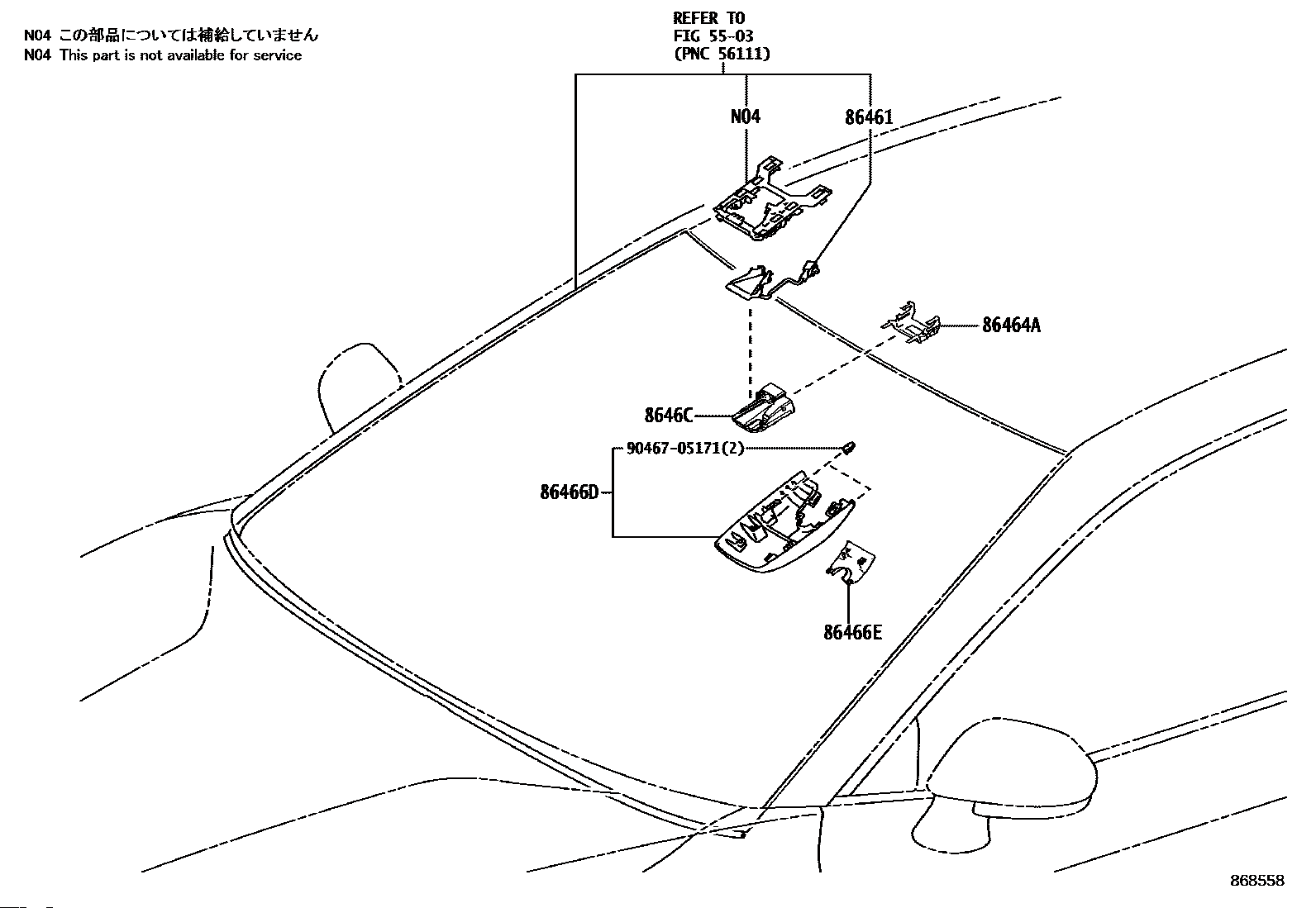 N04 この部品については補給していません
N04 This part is not available for service

REFER TO
FIG 55-03
(PNC 56111)

N04

86461

86464A

8646C

90467-05171(2)

86466D

86466E

868558