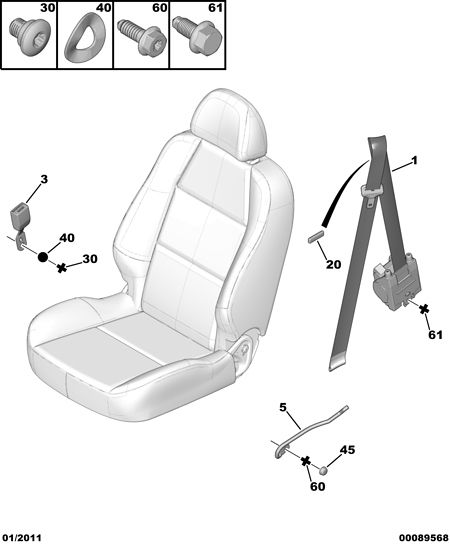 30
40
60
61
3
40
30
1
20
61
5
45
60
01/2011
00089568