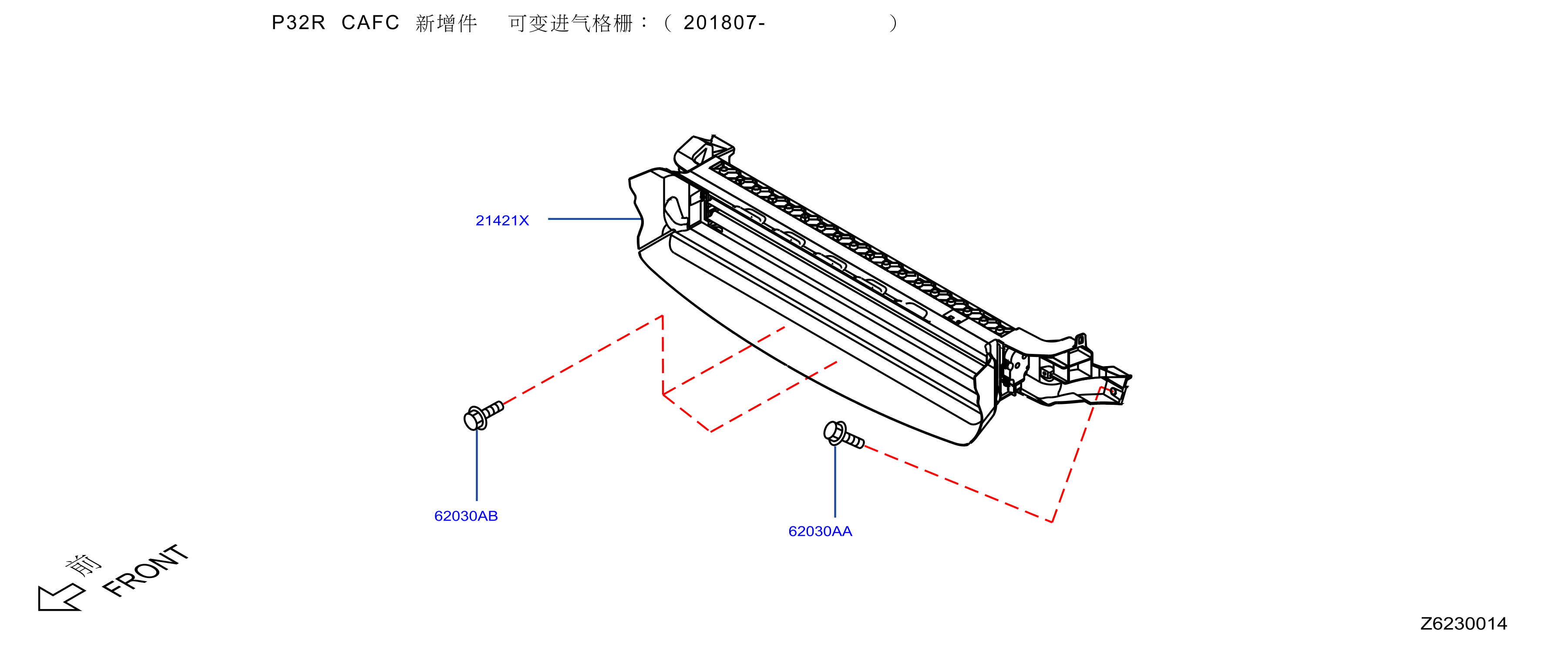 P32R CAFC 新增件 可变进气格栅：（ 201807- ）

21421X

62030AB

62030AA

前 FRONT

Z6230014