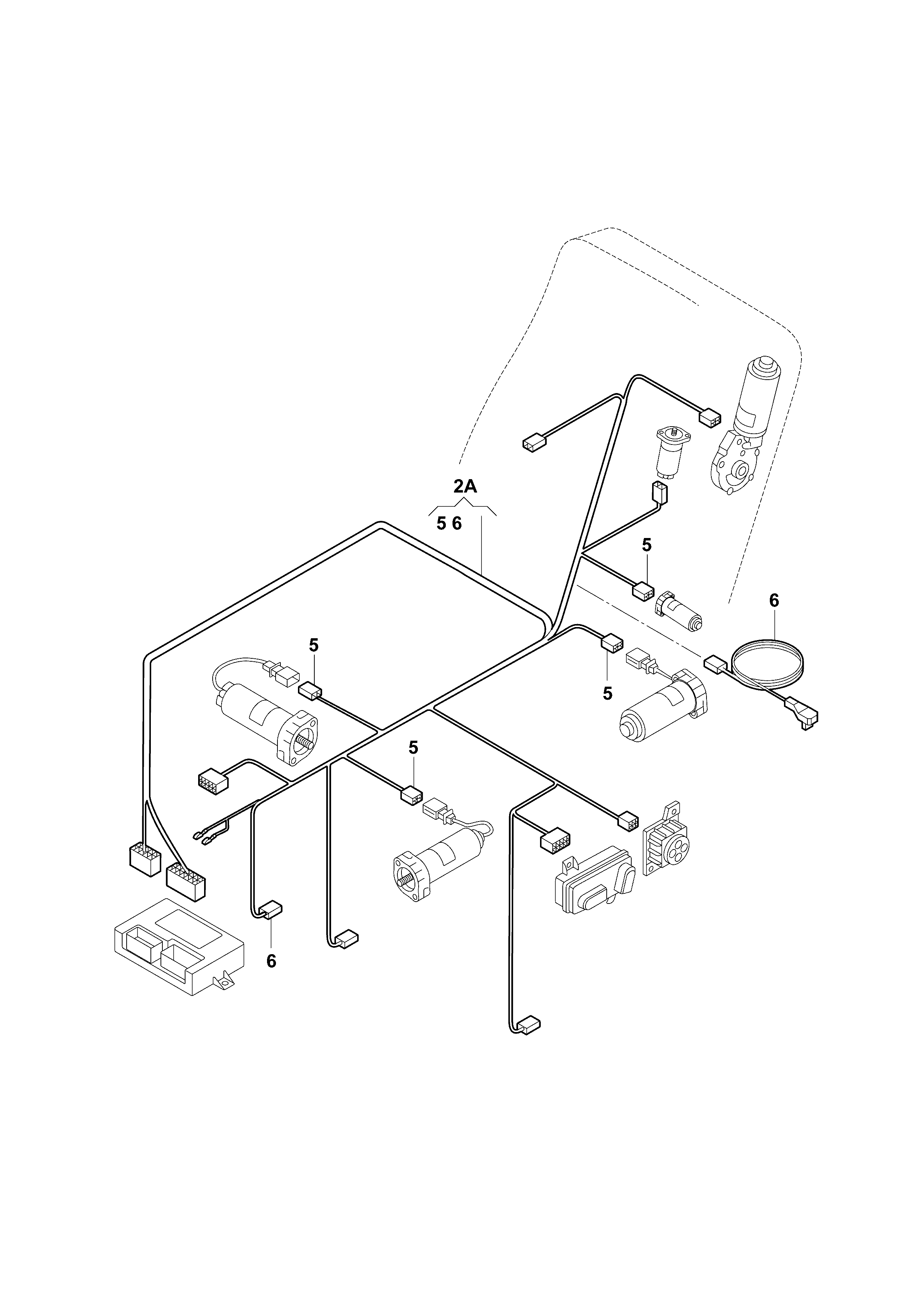 2A
5 6
5
6
5
5
5
6