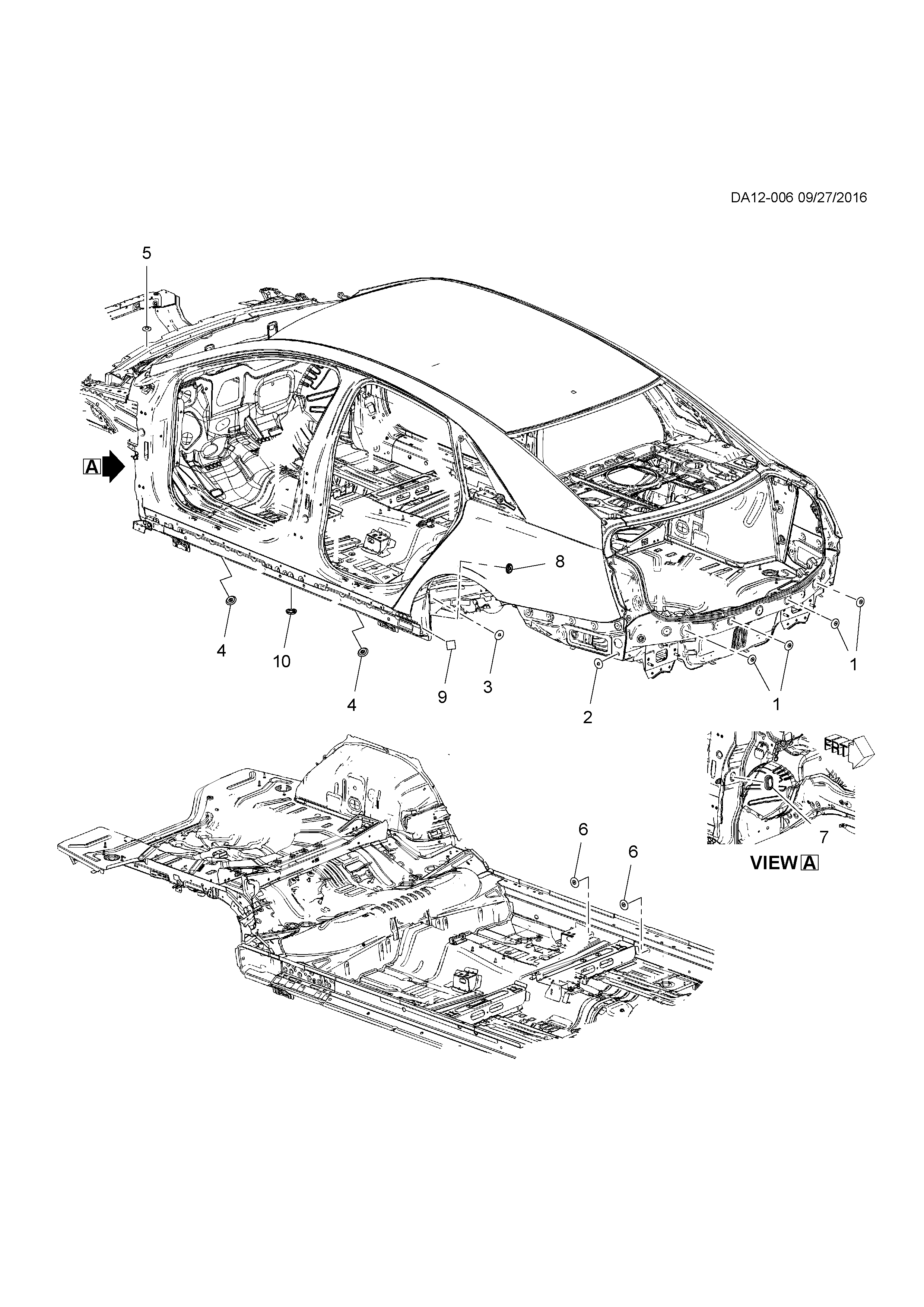 DA12-006 09/27/2016

5

A

8

4

10

4

9

3

2

1

1

FRT

7

VIEW A

6

6