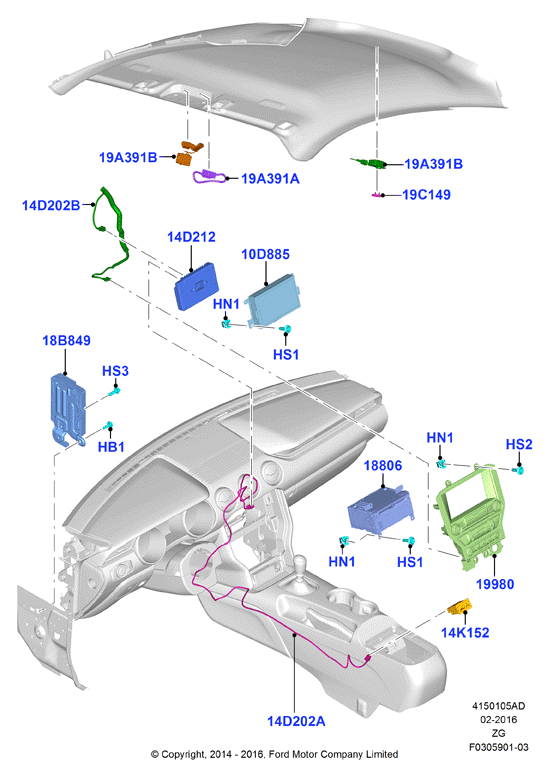 19A391B
19A391A
19A391B
19C149
14D202B
14D212
10D885
HN1
HS1
18B849
HS3
HB1
HN1
HS2
18806
HN1
HS1
19980
14K152
14D202A
4150105AD
02-2016
ZG
F0305901-03
© Copyright, 2014 - 2016, Ford Motor Company Limited